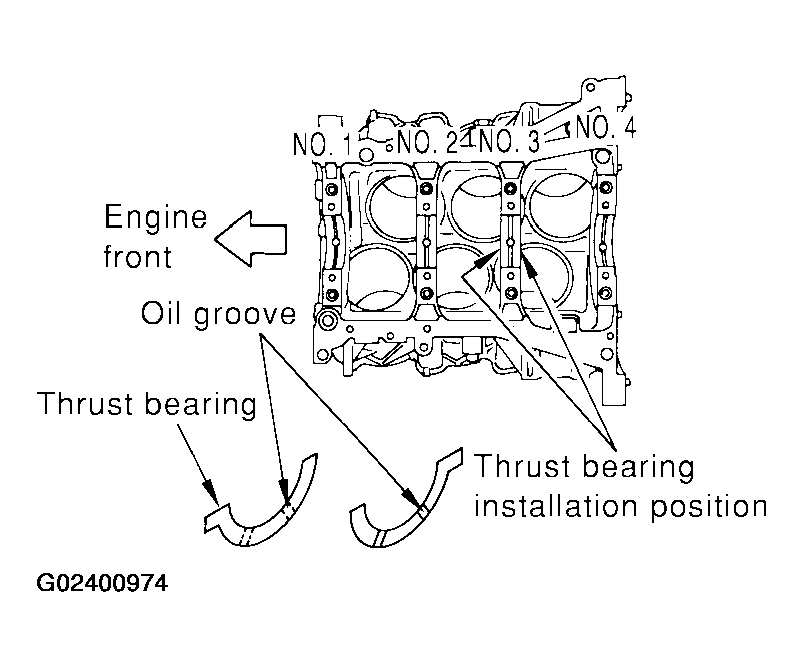 NO. 1
NO. 2
NO. 3
NO. 4

Engine front

Oil groove

Thrust bearing

Thrust bearing installation position

G02400974