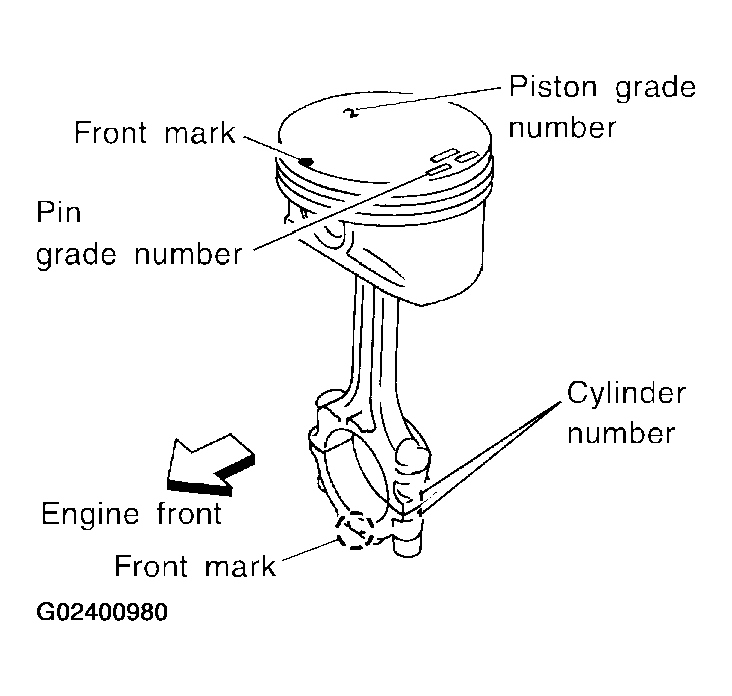 Piston grade number

Front mark

2

Pin grade number

Cylinder number

Engine front

Front mark

G02400980