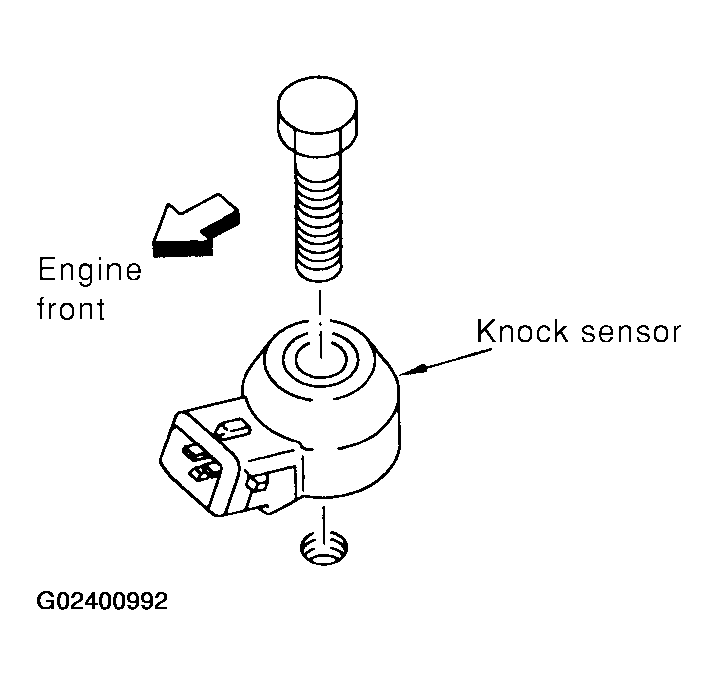 Engine front

Knock sensor

G02400992