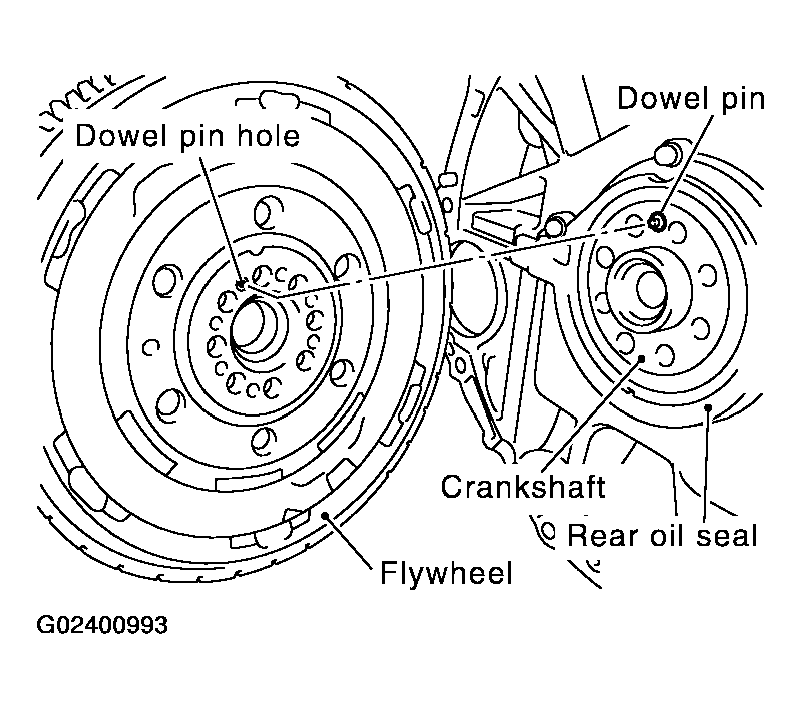 Dowel pin hole
Dowel pin
Crankshaft
Rear oil seal
Flywheel
G02400993