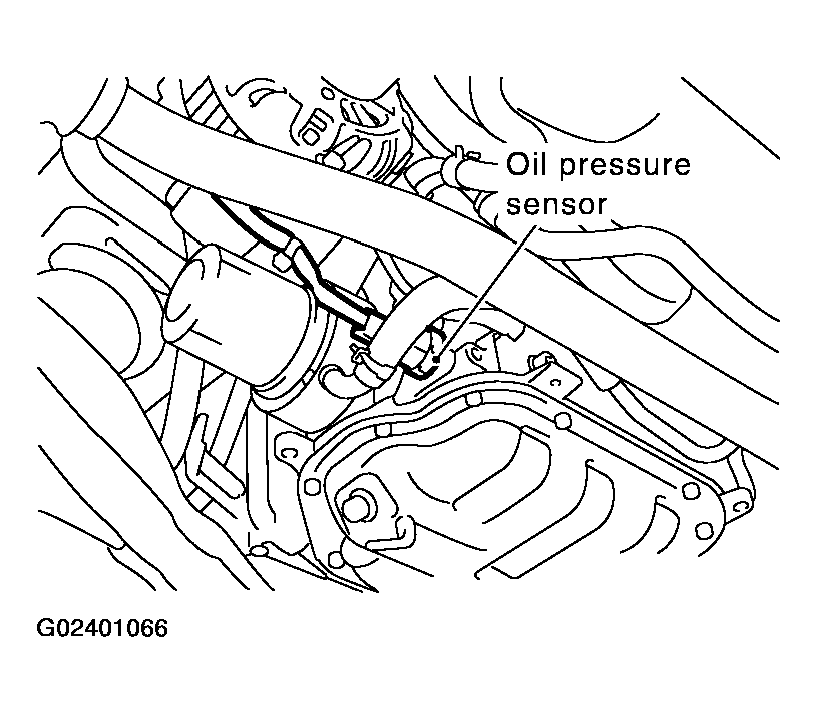 Oil pressure sensor

G02401066