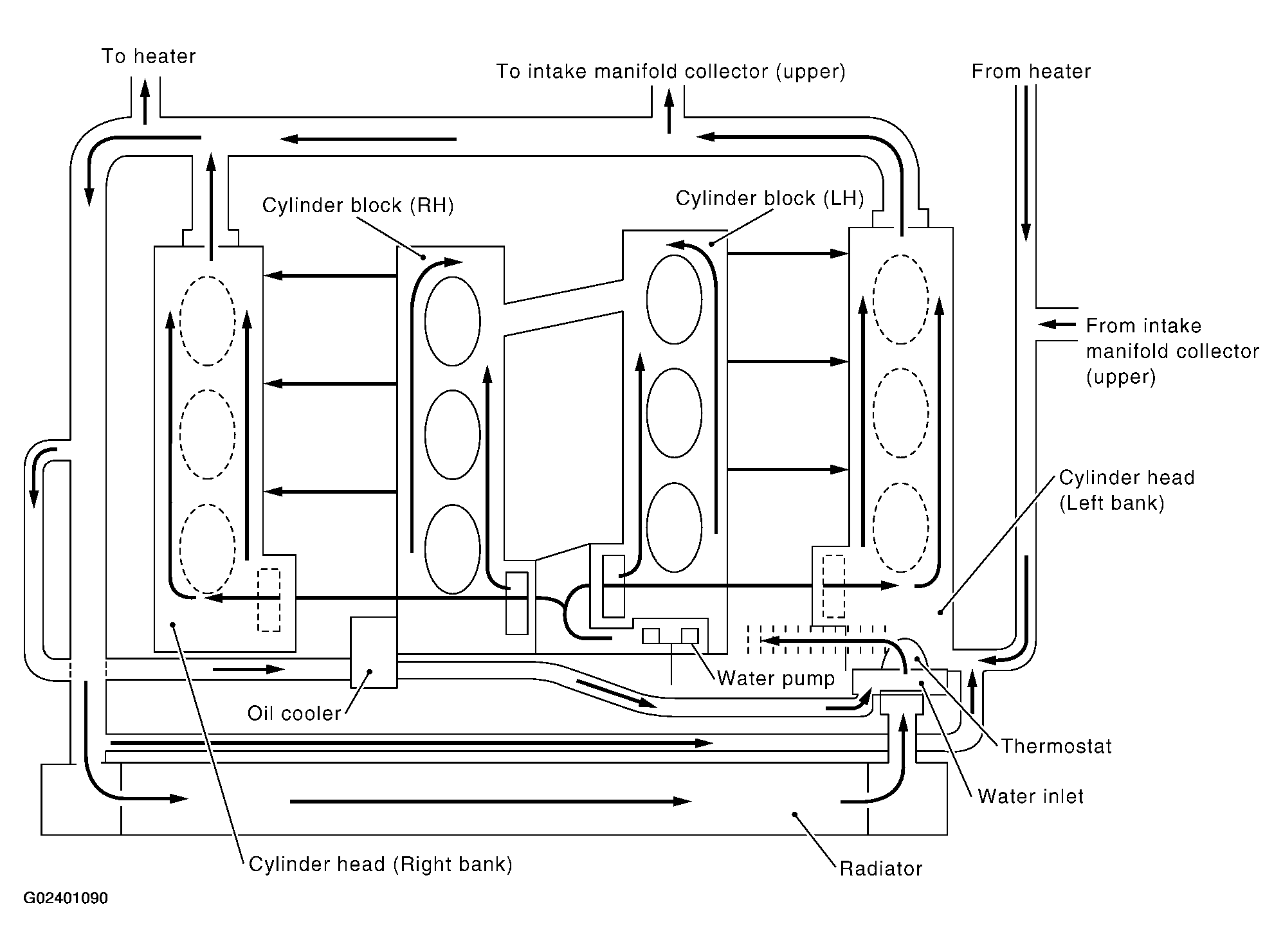 To heater

To intake manifold collector (upper)

From heater

Cylinder block (RH)

Cylinder block (LH)

From intake manifold collector (upper)

Cylinder head (Left bank)

Water pump

Oil cooler

Thermostat

Water inlet

Cylinder head (Right bank)

Radiator

G02401090