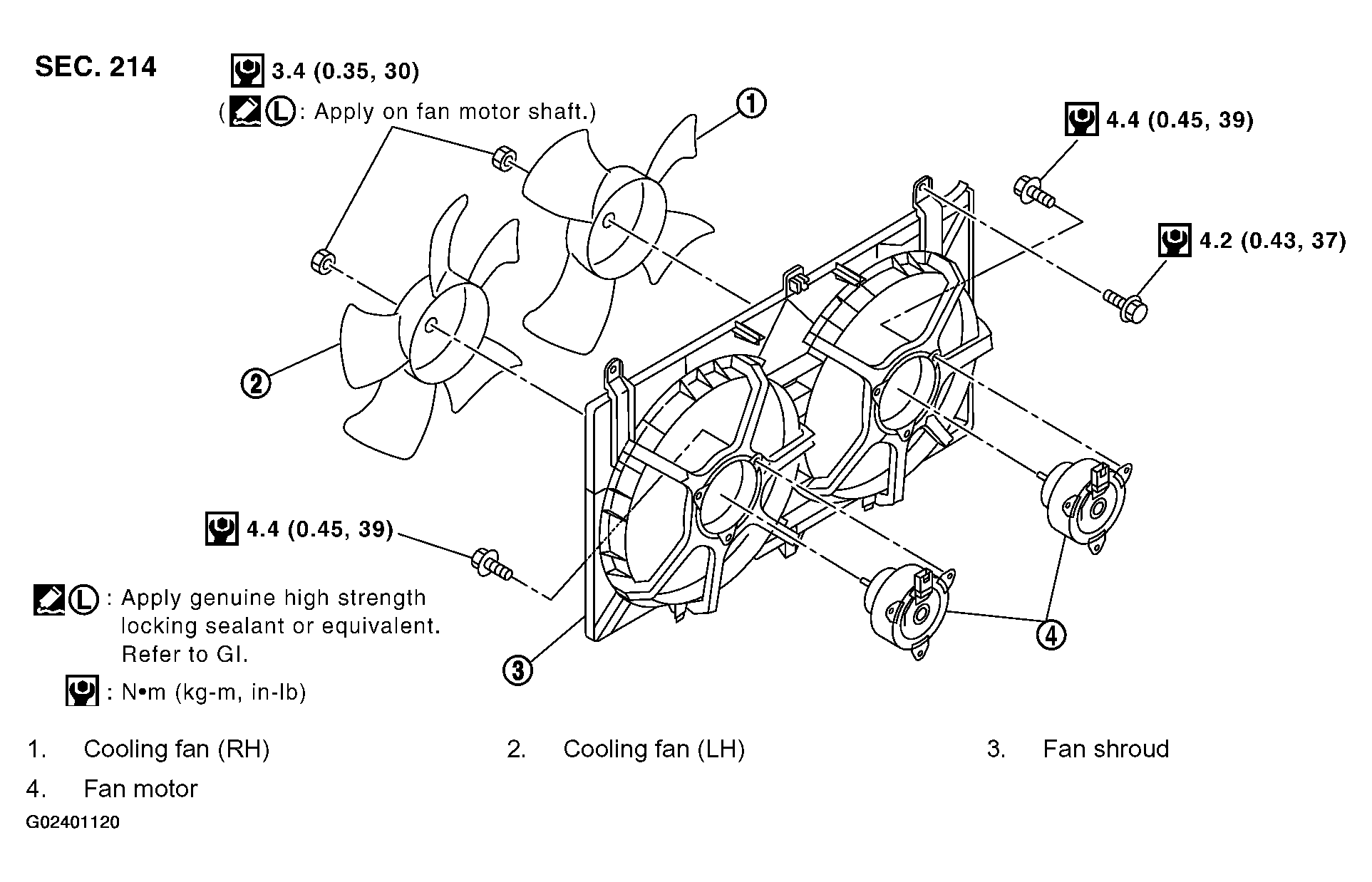 SEC. 214

3.4 (0.35, 30)
( L : Apply on fan motor shaft.)

1

4.4 (0.45, 39)

4.2 (0.43, 37)

2

4.4 (0.45, 39)

L : Apply genuine high strength locking sealant or equivalent. Refer to GI.

: N•m (kg-m, in-lb)

3

4

1. Cooling fan (RH)
2. Cooling fan (LH)
3. Fan shroud
4. Fan motor

G02401120