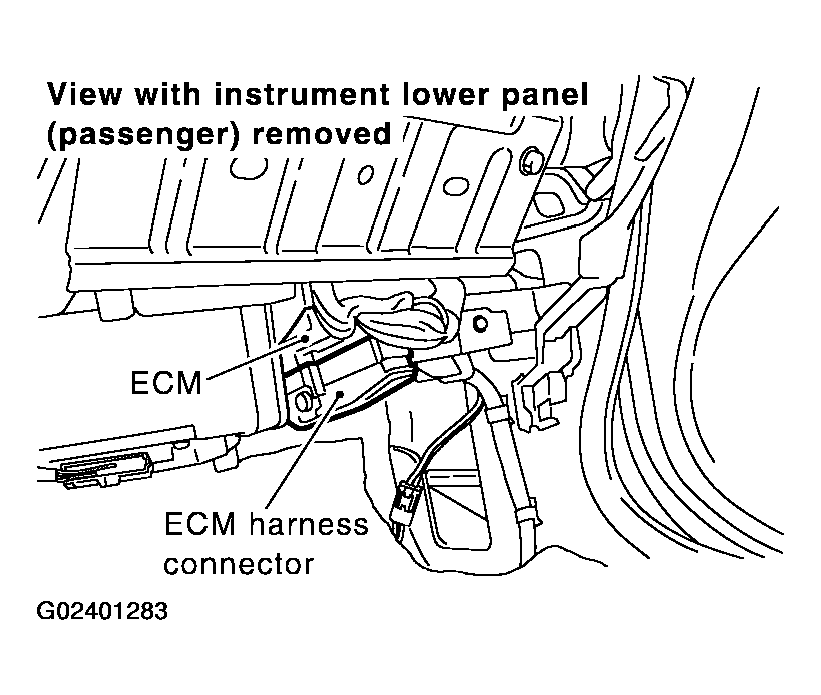 View with instrument lower panel (passenger) removed

ECM

ECM harness connector

G02401283