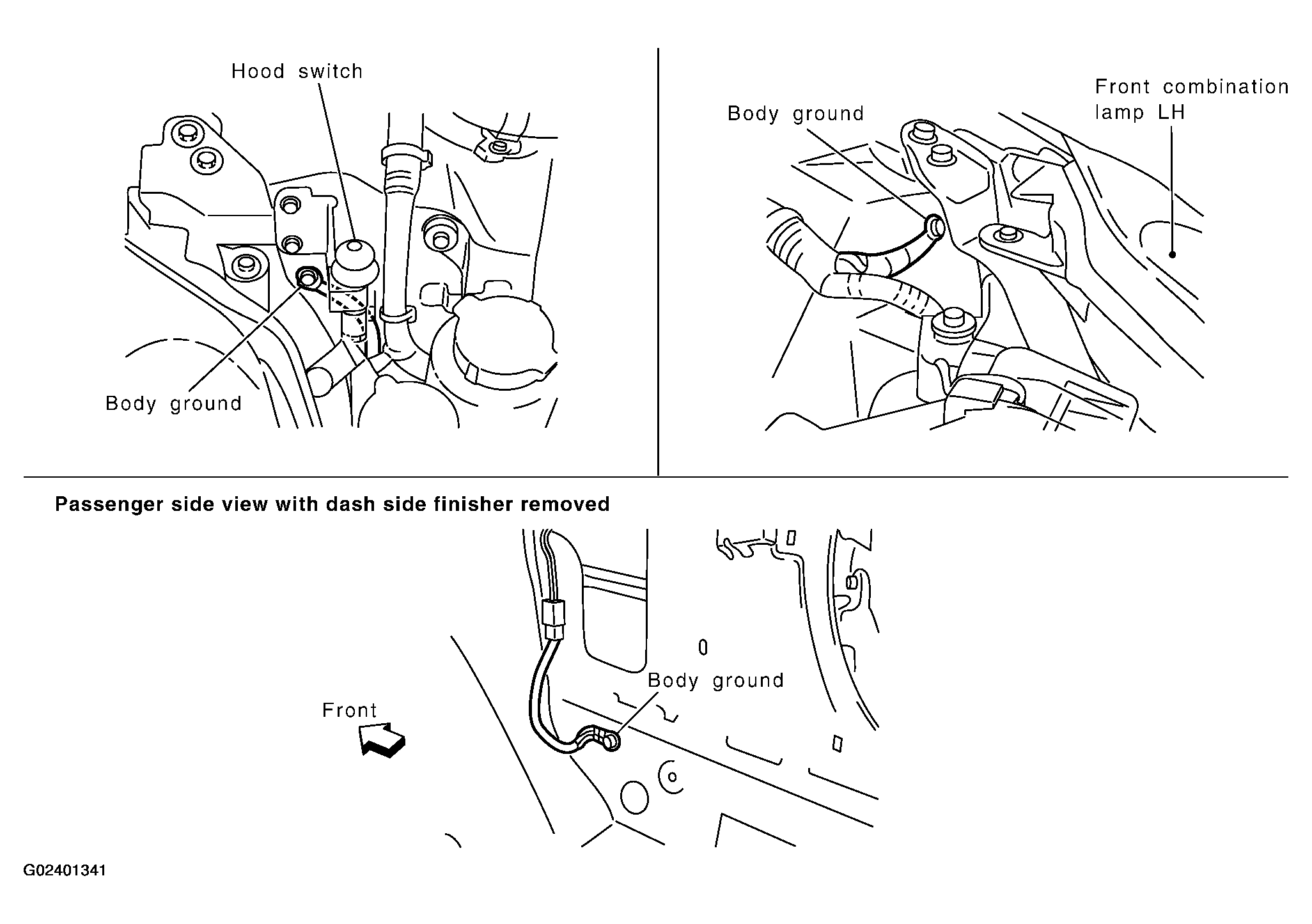 Hood switch

Body ground

Body ground

Front combination lamp LH

Passenger side view with dash side finisher removed

Body ground

Front

G02401341