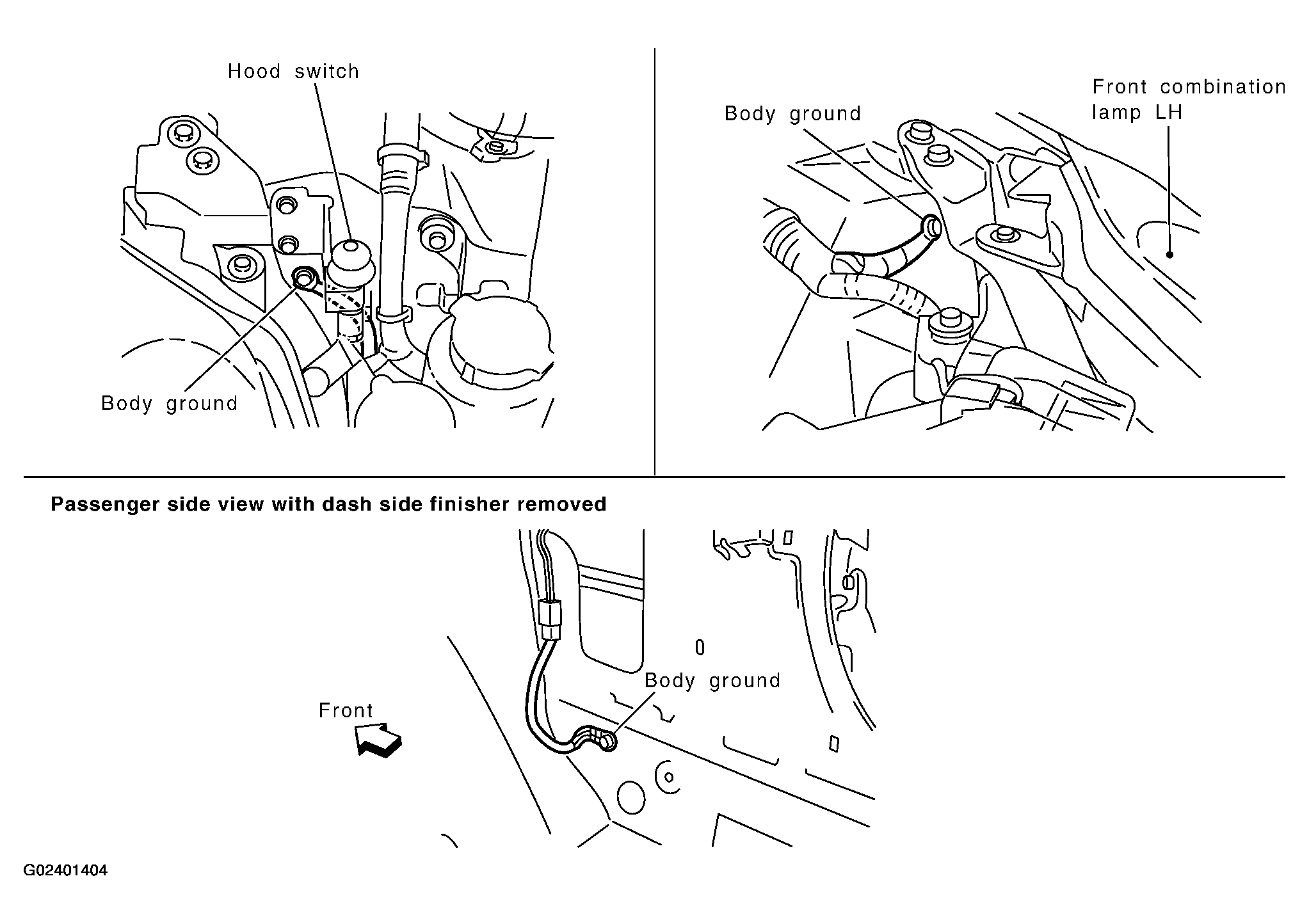 Hood switch

Body ground

Body ground

Front combination lamp LH

Passenger side view with dash side finisher removed

Body ground

Front

G02401404