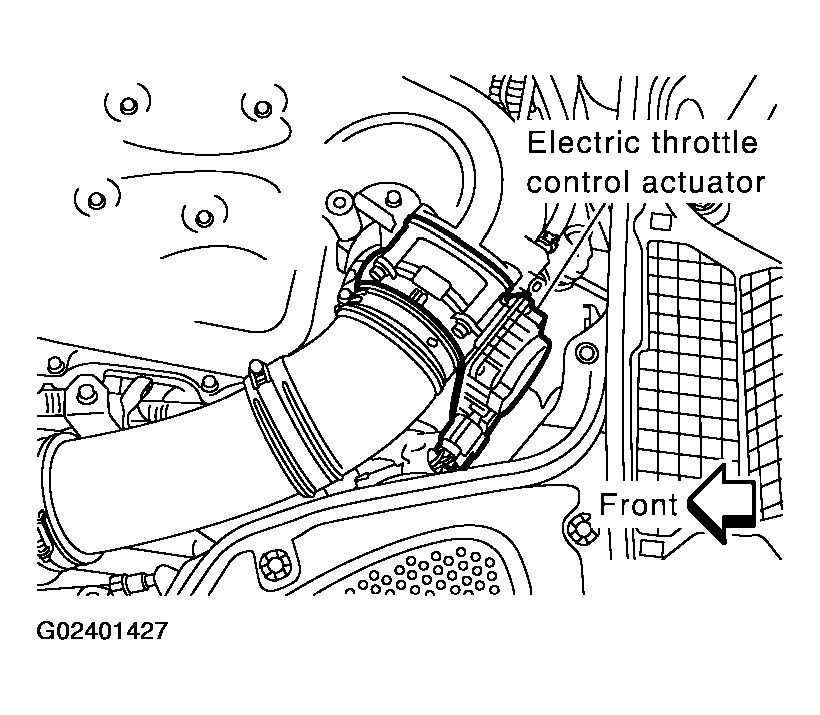 Electric throttle control actuator

Front

G02401427