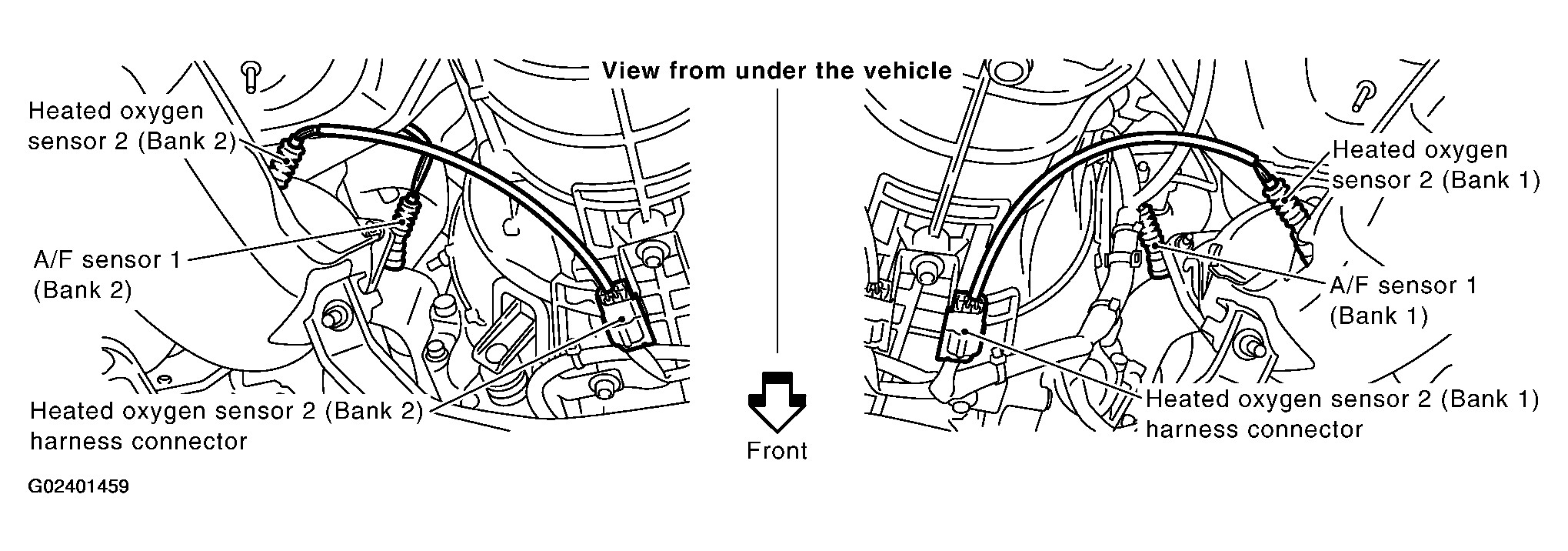 View from under the vehicle

Heated oxygen sensor 2 (Bank 2)

A/F sensor 1 (Bank 2)

Heated oxygen sensor 2 (Bank 2) harness connector

Front

Heated oxygen sensor 2 (Bank 1)

A/F sensor 1 (Bank 1)

Heated oxygen sensor 2 (Bank 1) harness connector

G02401459