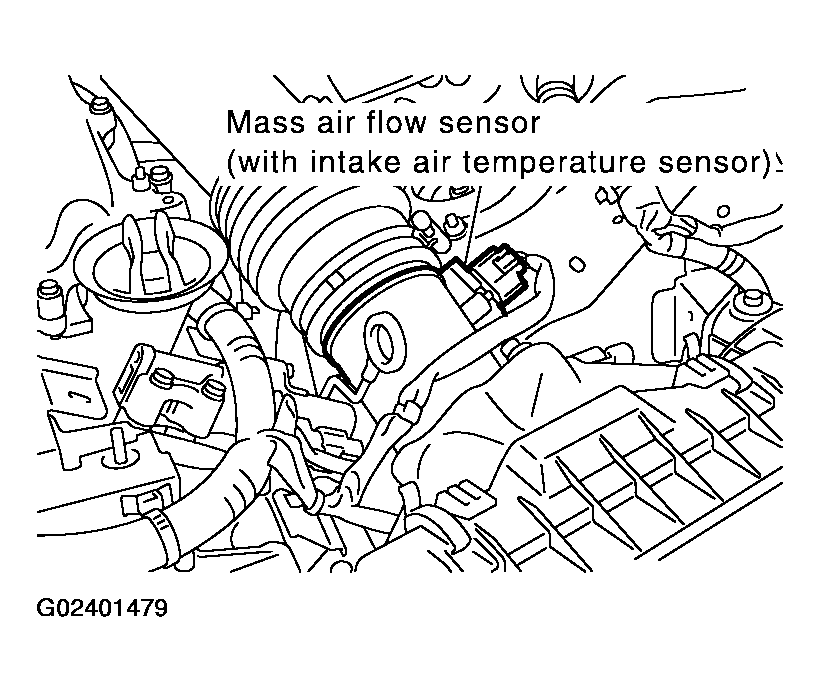 Mass air flow sensor
(with intake air temperature sensor)

G02401479