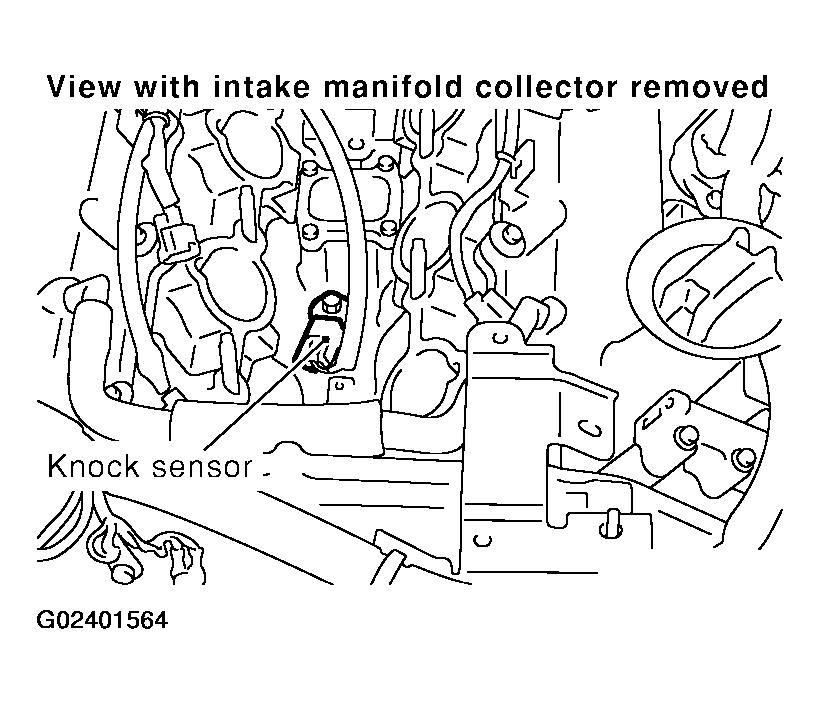 View with intake manifold collector removed

Knock sensor

G02401564