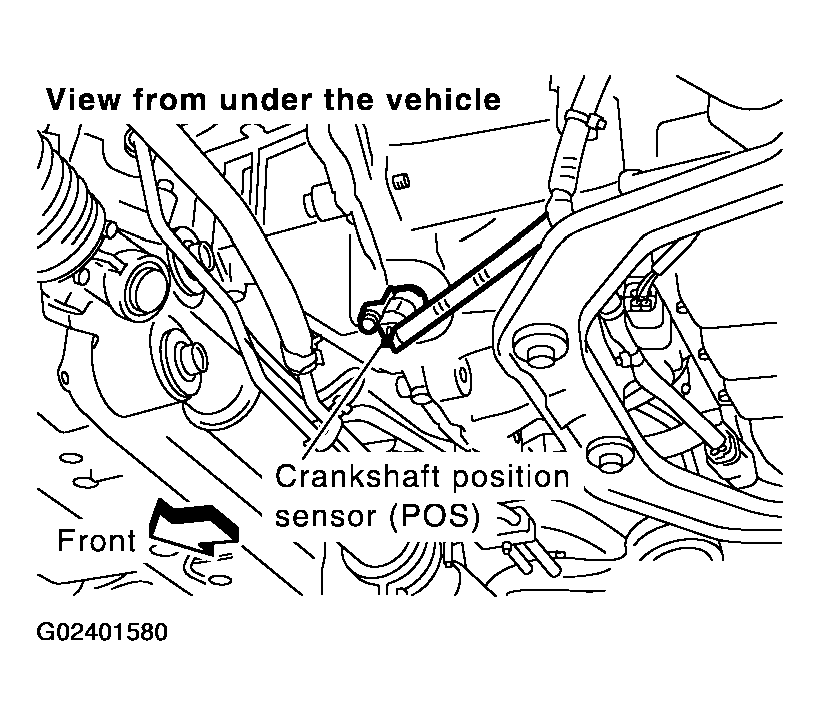 View from under the vehicle

Crankshaft position sensor (POS)

Front

G02401580