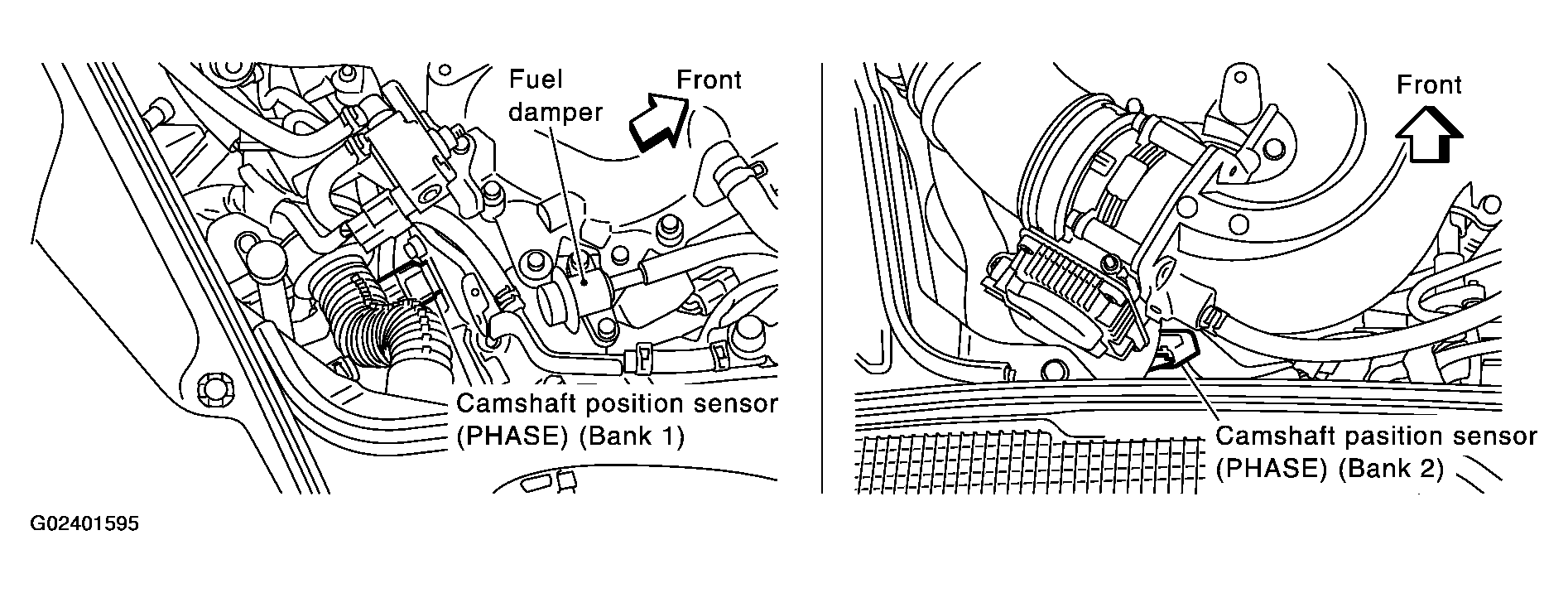 Fuel damper

Front

Camshaft position sensor (PHASE) (Bank 1)

Front

Camshaft pasition sensor (PHASE) (Bank 2)

G02401595