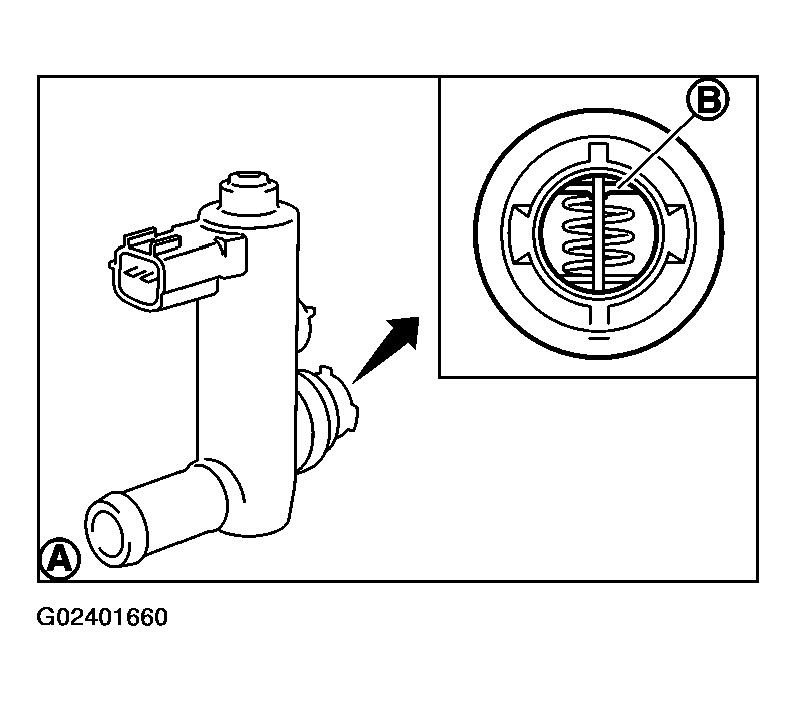 B

A

G02401660