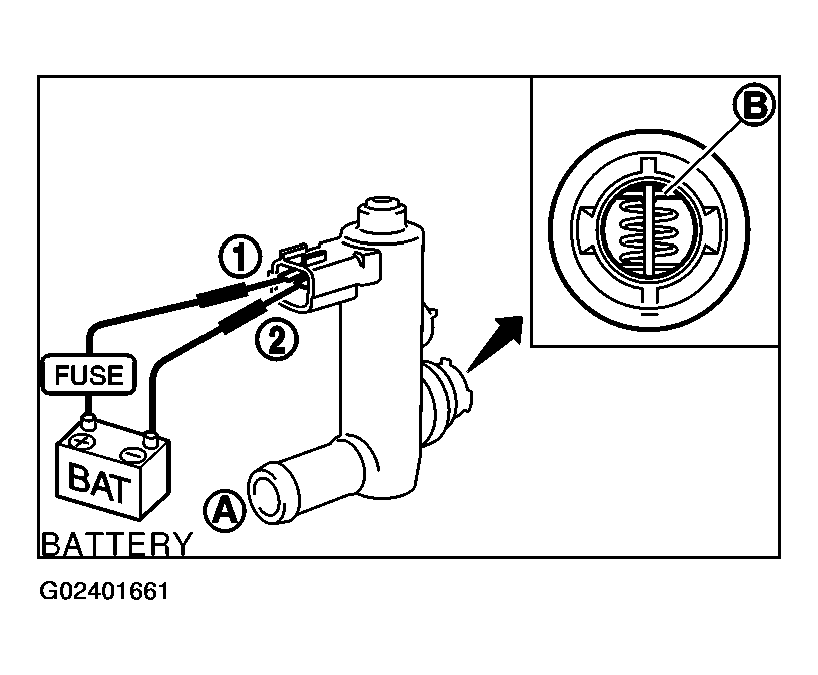 B
1
2
FUSE
BAT
A
BATTERY
G02401661