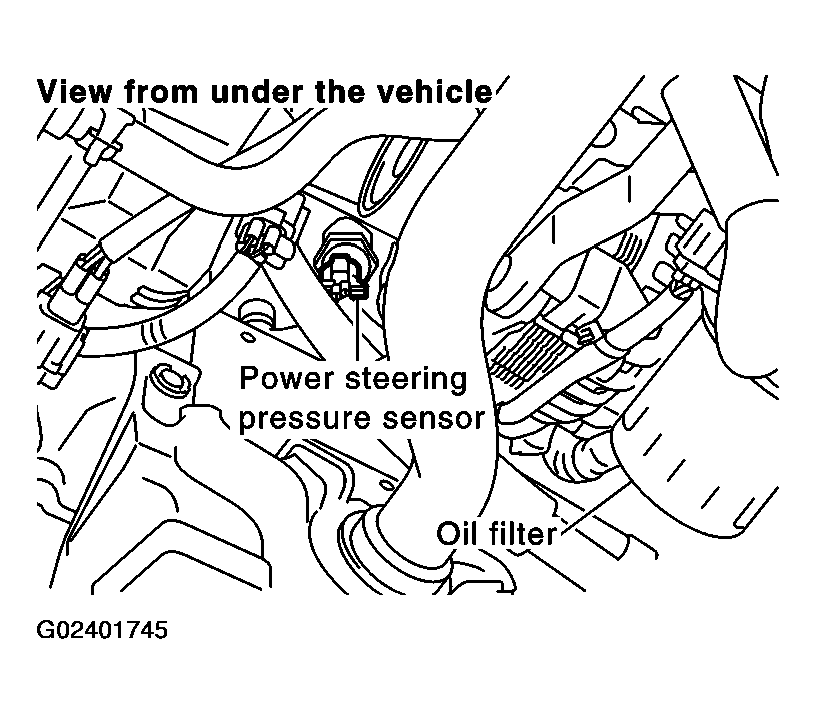 View from under the vehicle

Power steering pressure sensor

Oil filter

G02401745