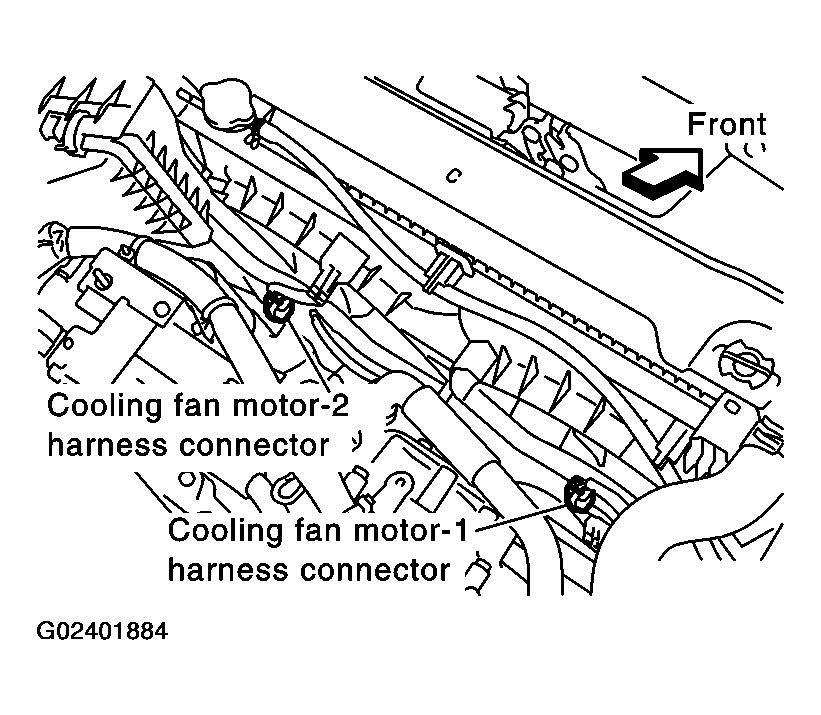 Front

Cooling fan motor-2 harness connector

Cooling fan motor-1 harness connector

G02401884