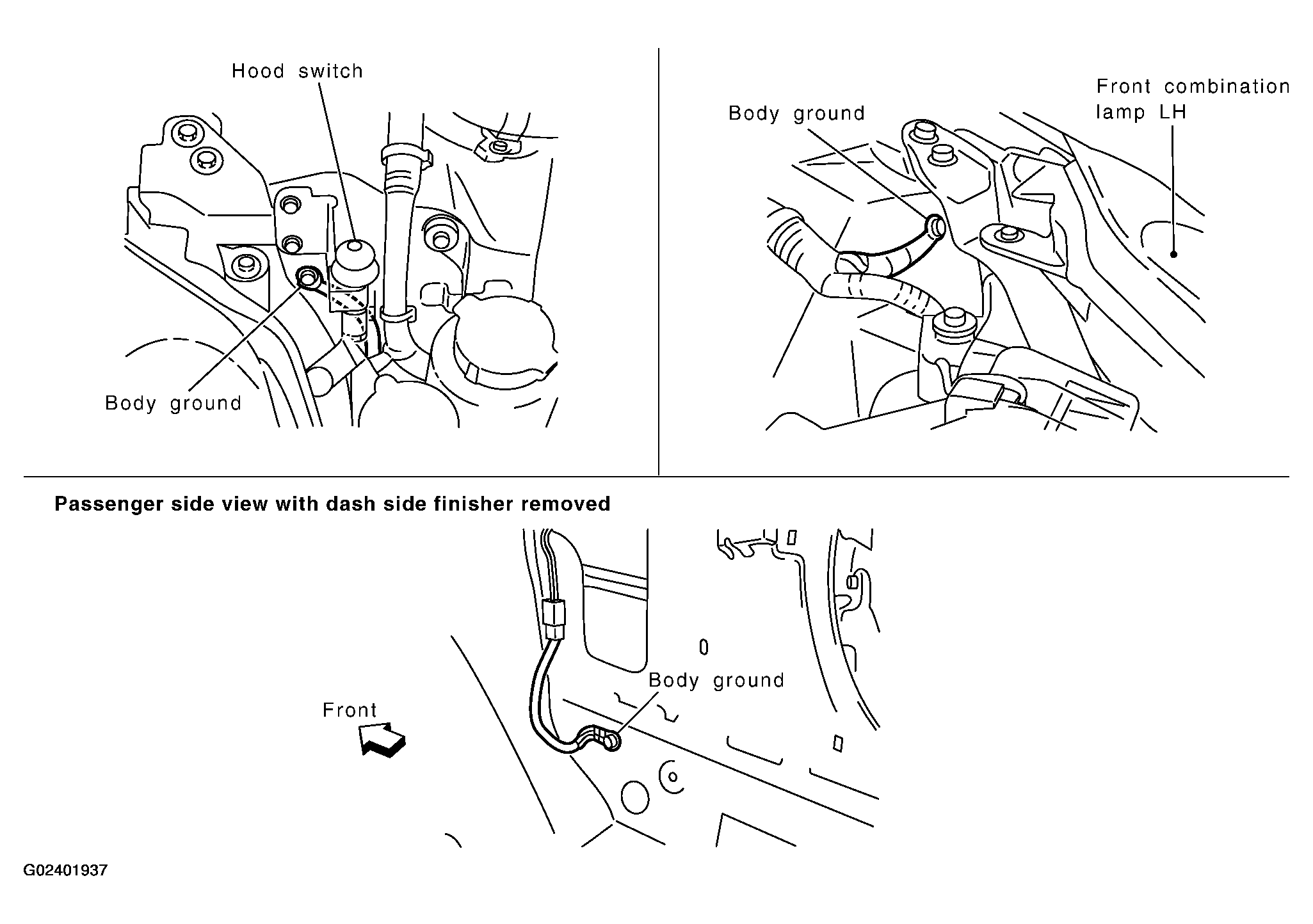 Hood switch

Body ground

Body ground

Front combination lamp LH

Passenger side view with dash side finisher removed

Body ground

Front

G02401937