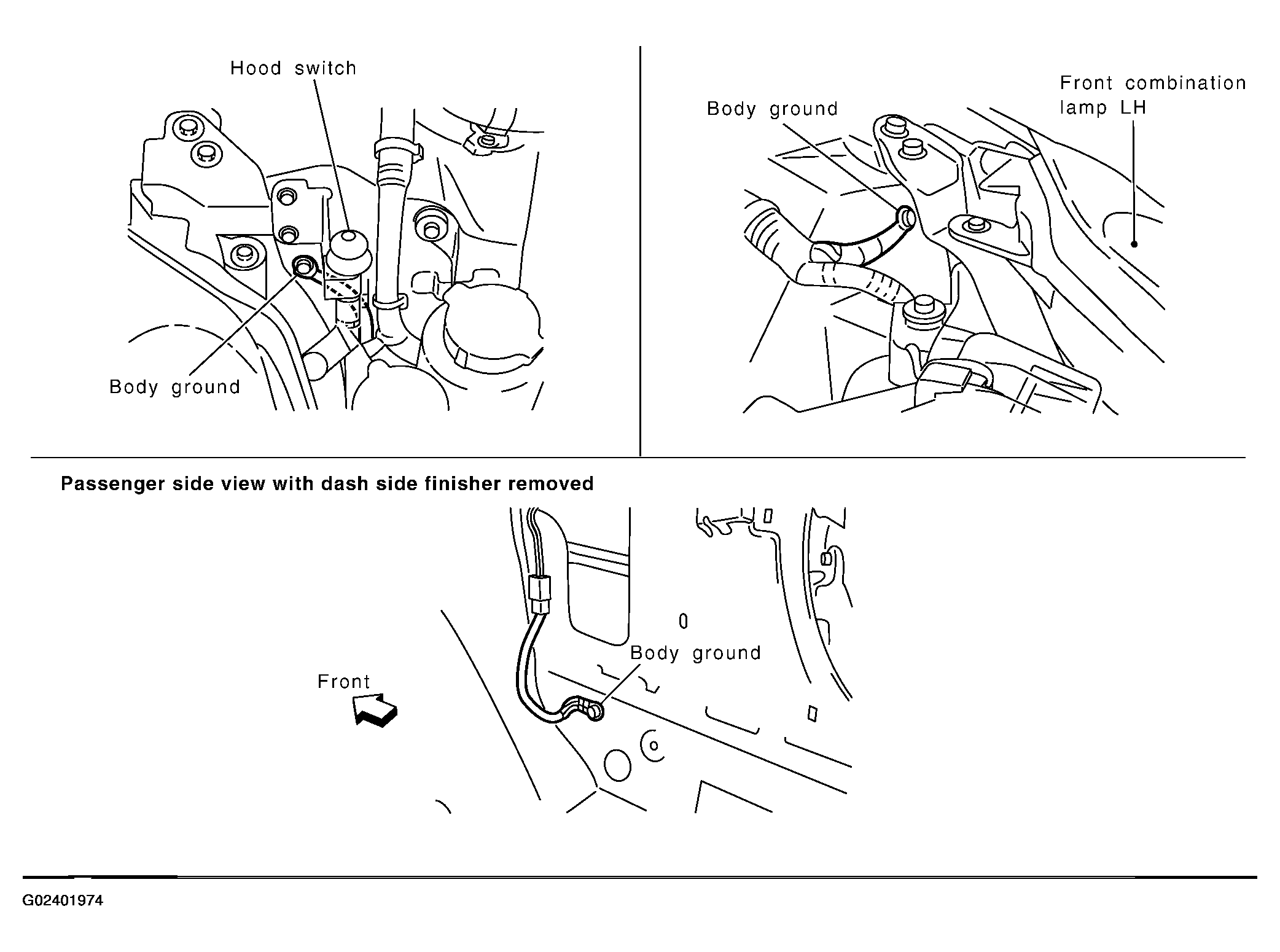 Hood switch

Body ground

Body ground

Front combination lamp LH

Passenger side view with dash side finisher removed

Body ground

Front

G02401974