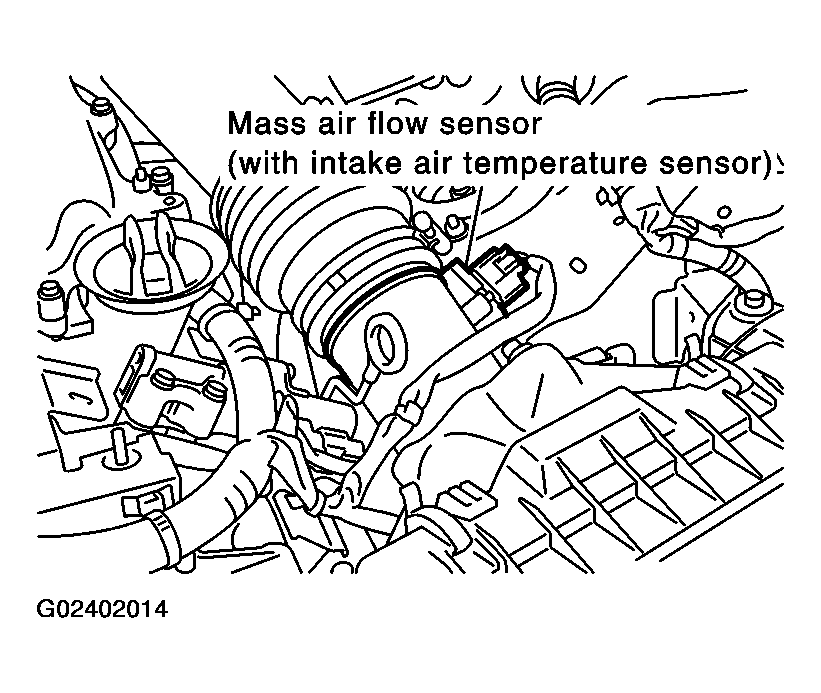 Mass air flow sensor
(with intake air temperature sensor)

G02402014