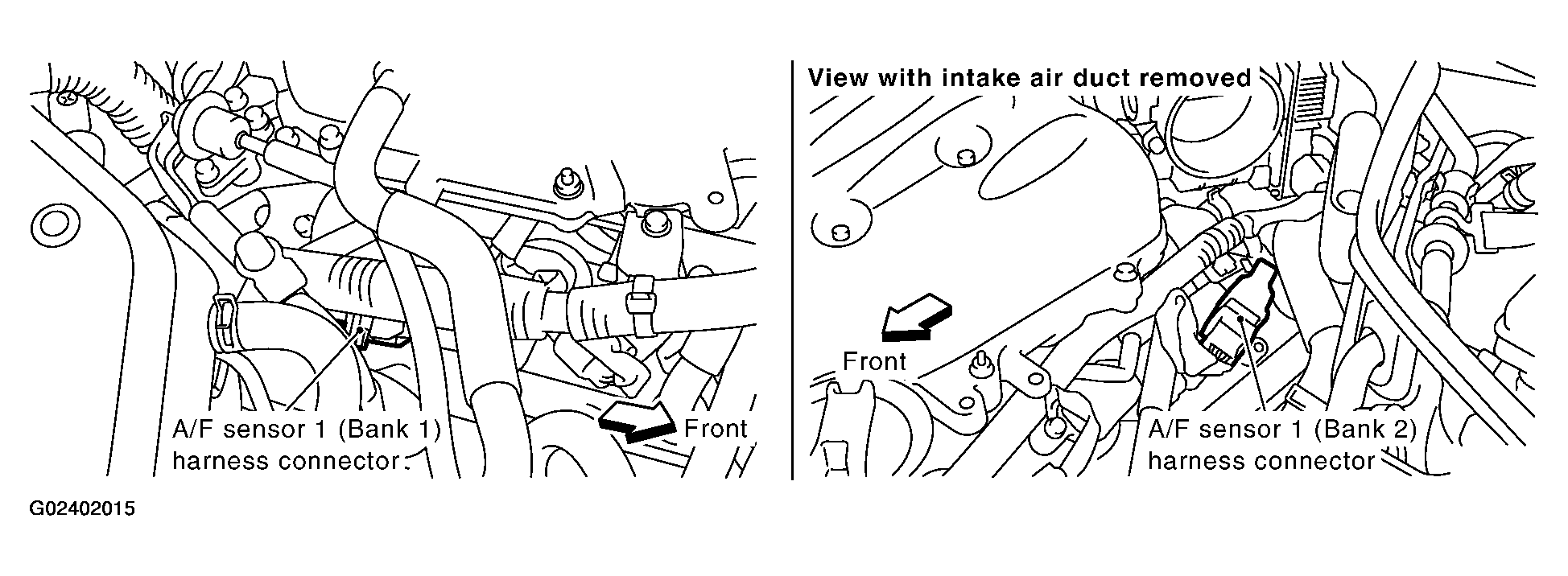 A/F sensor 1 (Bank 1)
harness connector

Front

View with intake air duct removed

Front

A/F sensor 1 (Bank 2)
harness connector

G02402015