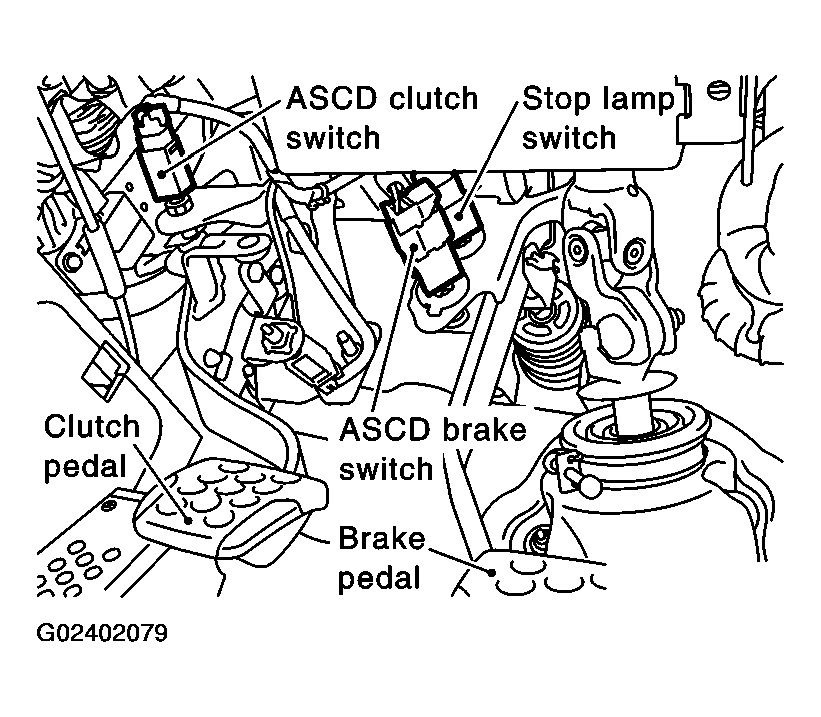 ASCD clutch switch

Stop lamp switch

Clutch pedal

ASCD brake switch

Brake pedal

G02402079