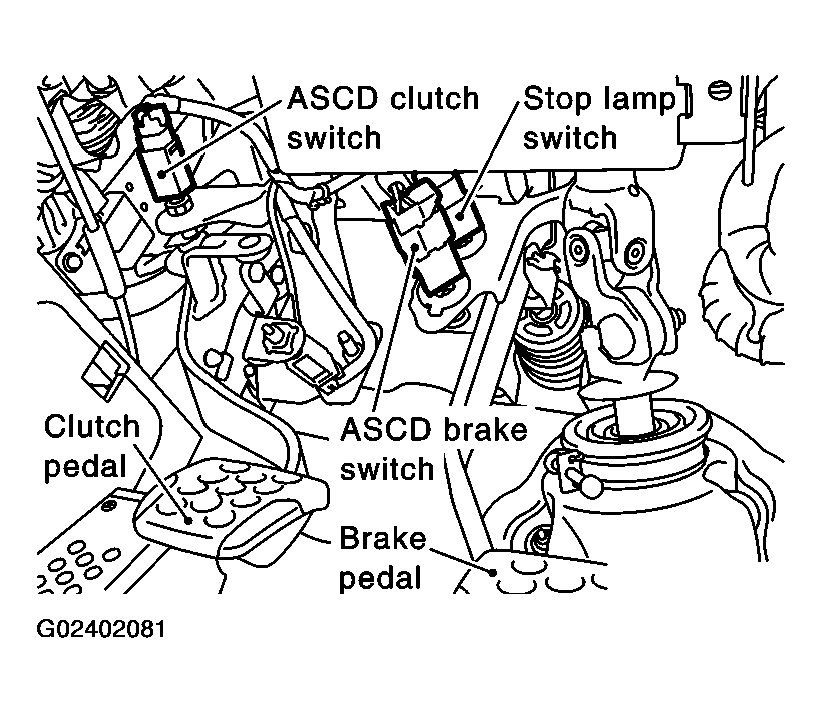 ASCD clutch switch

Stop lamp switch

Clutch pedal

ASCD brake switch

Brake pedal

G02402081