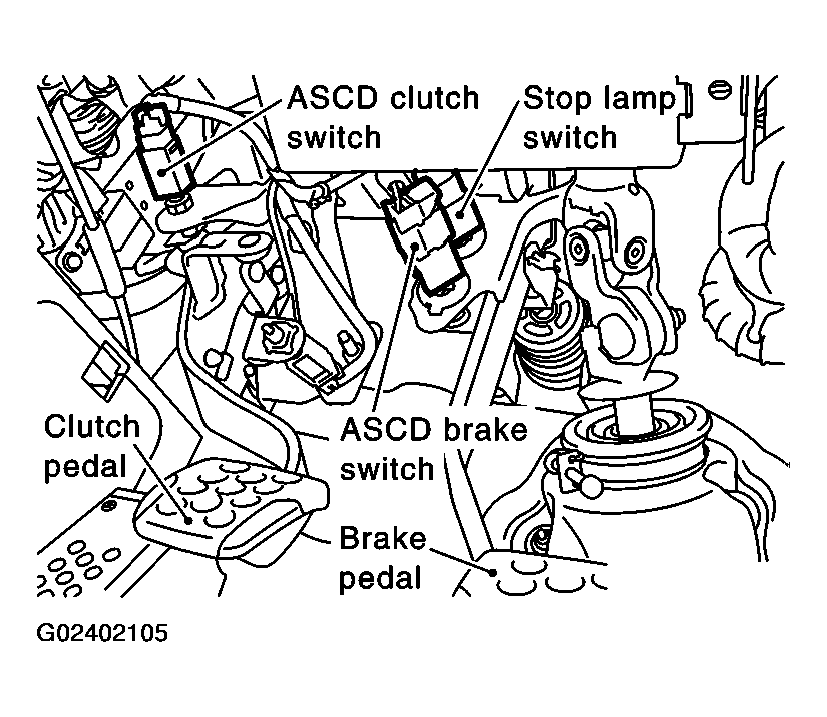 ASCD clutch switch

Stop lamp switch

Clutch pedal

ASCD brake switch

Brake pedal

G02402105