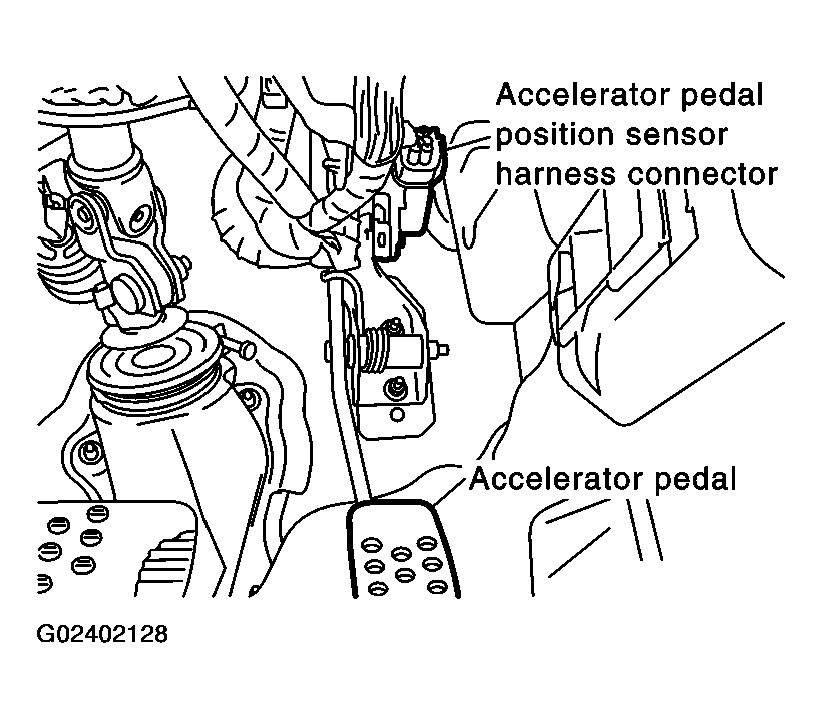 Accelerator pedal position sensor harness connector

Accelerator pedal

G02402128