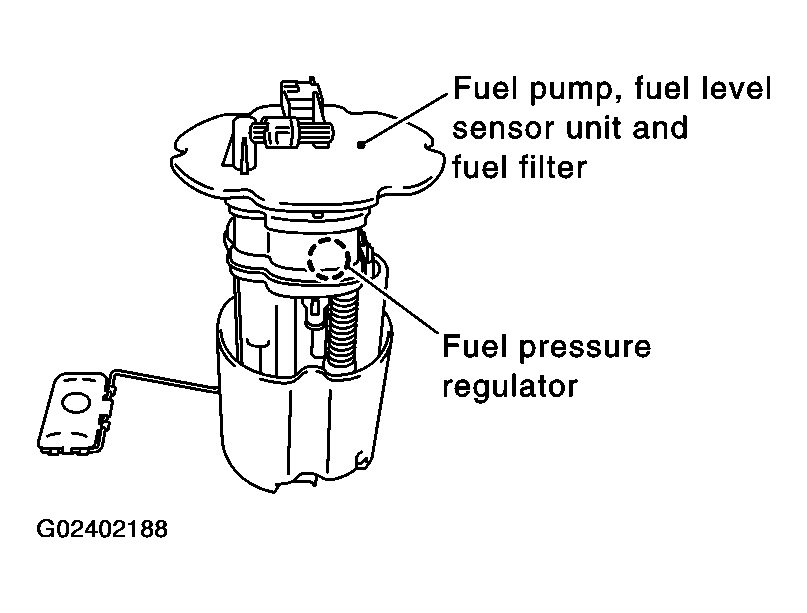 Fuel pump, fuel level sensor unit and fuel filter

Fuel pressure regulator

G02402188