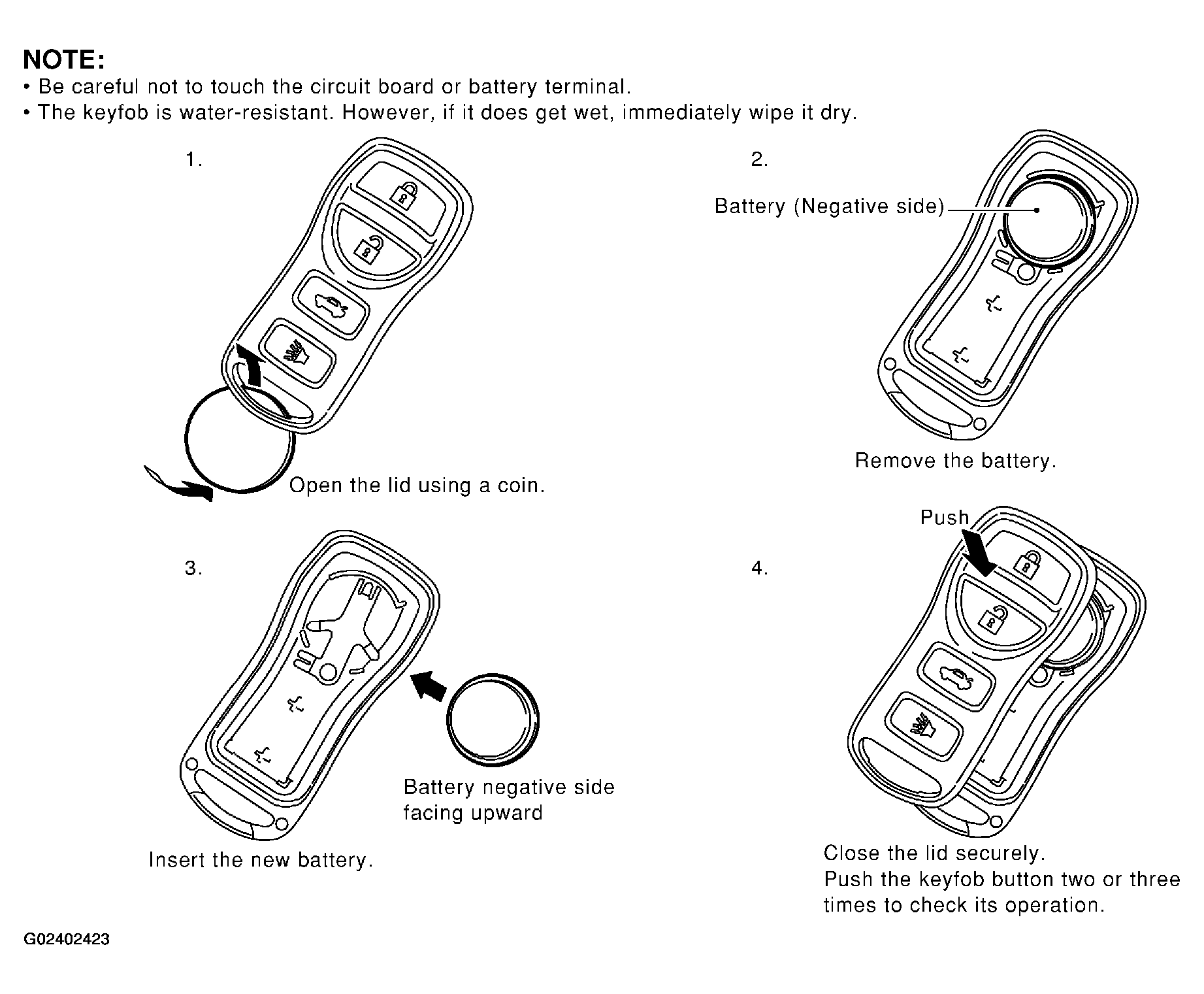 NOTE:
• Be careful not to touch the circuit board or battery terminal.
• The keyfob is water-resistant. However, if it does get wet, immediately wipe it dry.

1.

Open the lid using a coin.

2.

Battery (Negative side)

Remove the battery.

3.

Battery negative side facing upward

Insert the new battery.

4.

Push

Close the lid securely.
Push the keyfob button two or three times to check its operation.

G02402423