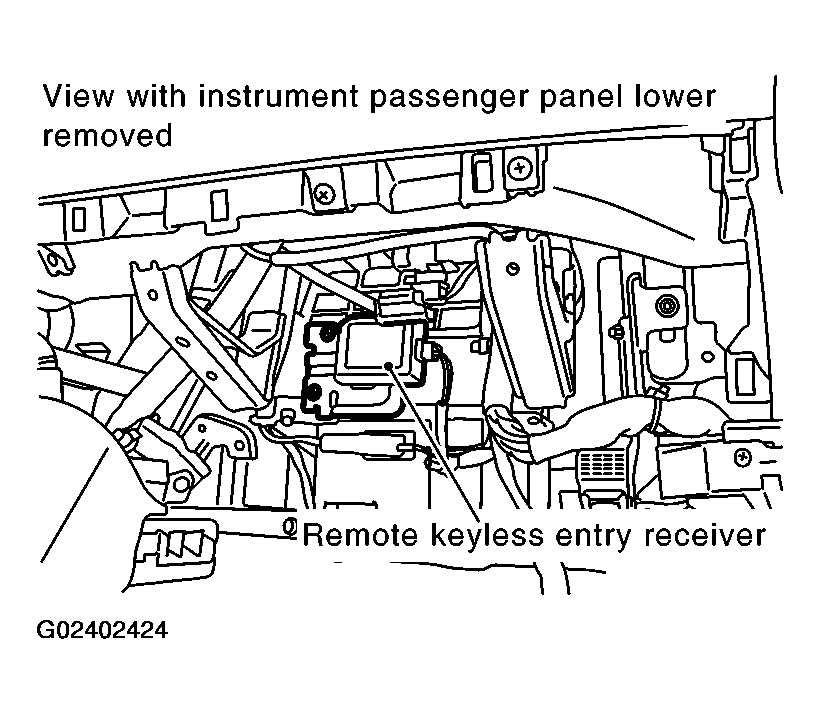 View with instrument passenger panel lower removed

Remote keyless entry receiver

G02402424