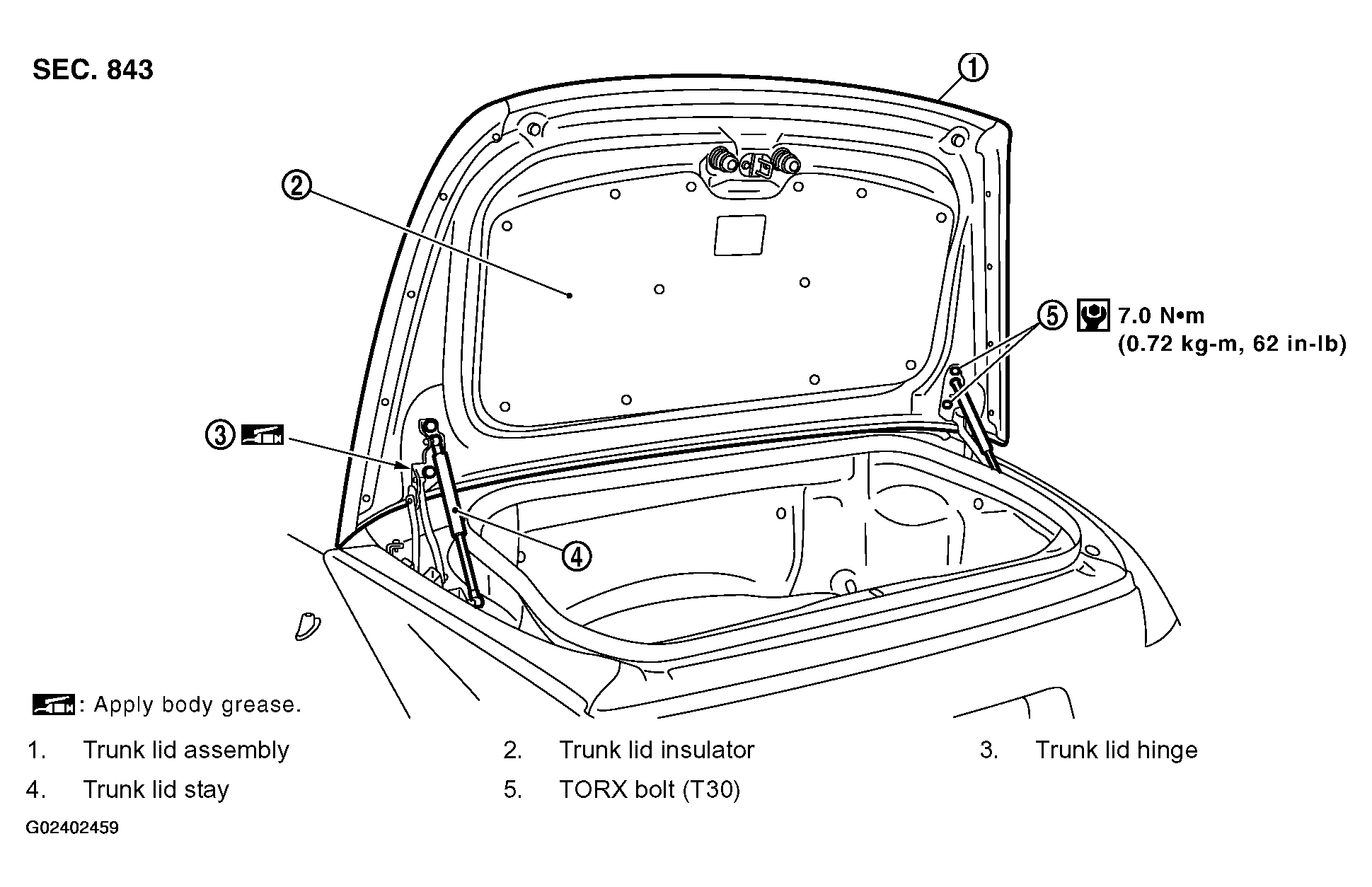 SEC. 843

1

2

5 7.0 N•m
(0.72 kg-m, 62 in-lb)

3

4

: Apply body grease.

1. Trunk lid assembly
2. Trunk lid insulator
3. Trunk lid hinge
4. Trunk lid stay
5. TORX bolt (T30)

G02402459