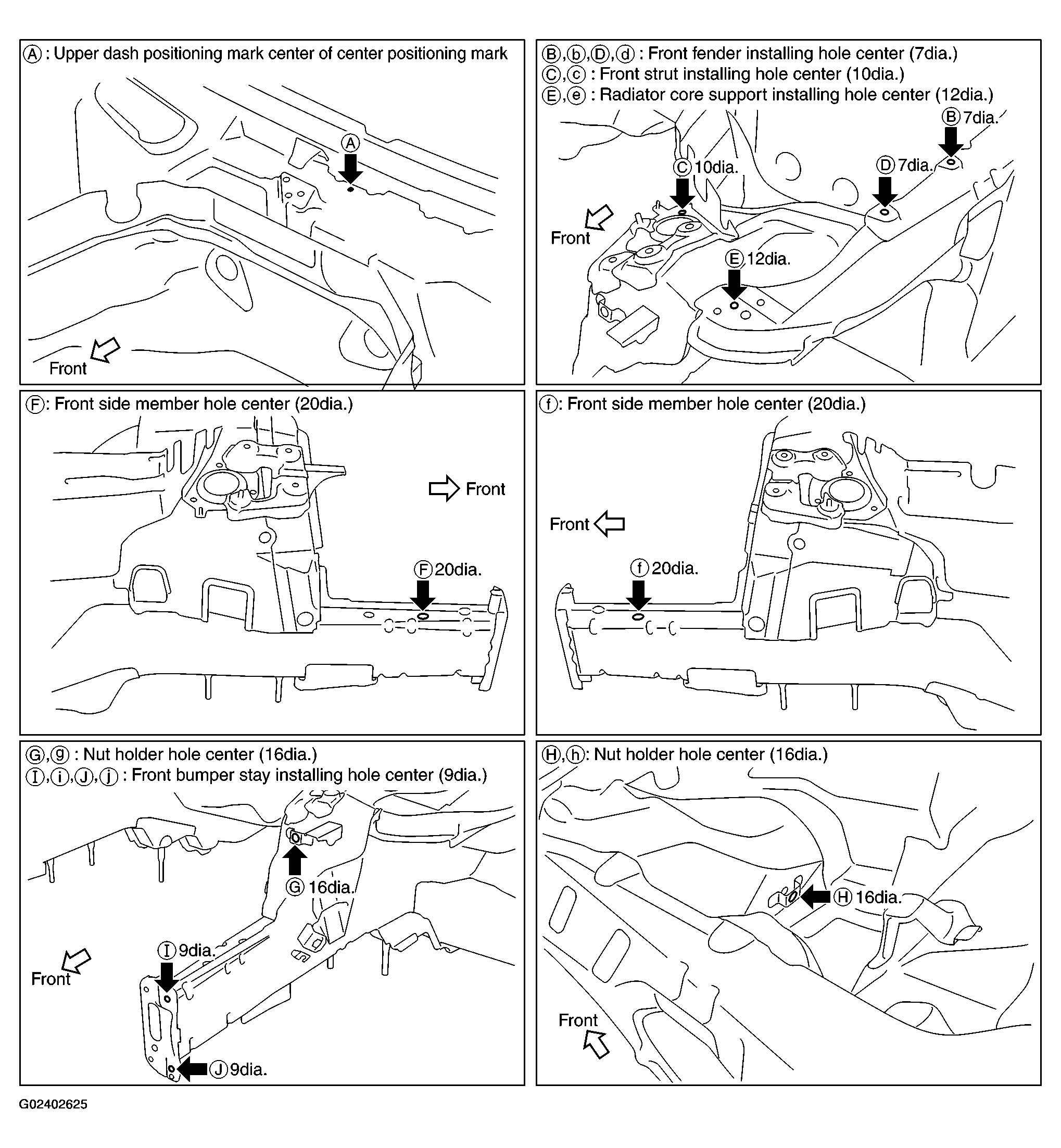 Ⓐ : Upper dash positioning mark center of center positioning mark

Ⓐ

Front

Ⓑ,ⓑ,Ⓓ,ⓓ : Front fender installing hole center (7dia.)
Ⓒ,ⓒ : Front strut installing hole center (10dia.)
Ⓔ,ⓔ : Radiator core support installing hole center (12dia.)

Ⓑ 7dia.

Ⓓ 7dia.

Ⓒ 10dia.

Front

Ⓔ 12dia.

Ⓕ: Front side member hole center (20dia.)

Front

Ⓕ 20dia.

ⓕ: Front side member hole center (20dia.)

Front

ⓕ 20dia.

Ⓖ,ⓖ : Nut holder hole center (16dia.)
Ⓘ,ⓘ,Ⓙ,ⓙ : Front bumper stay installing hole center (9dia.)

Ⓖ 16dia.

Ⓘ 9dia.

Front

Ⓙ 9dia.

Ⓗ,ⓗ: Nut holder hole center (16dia.)

Ⓗ 16dia.

Front

G02402625