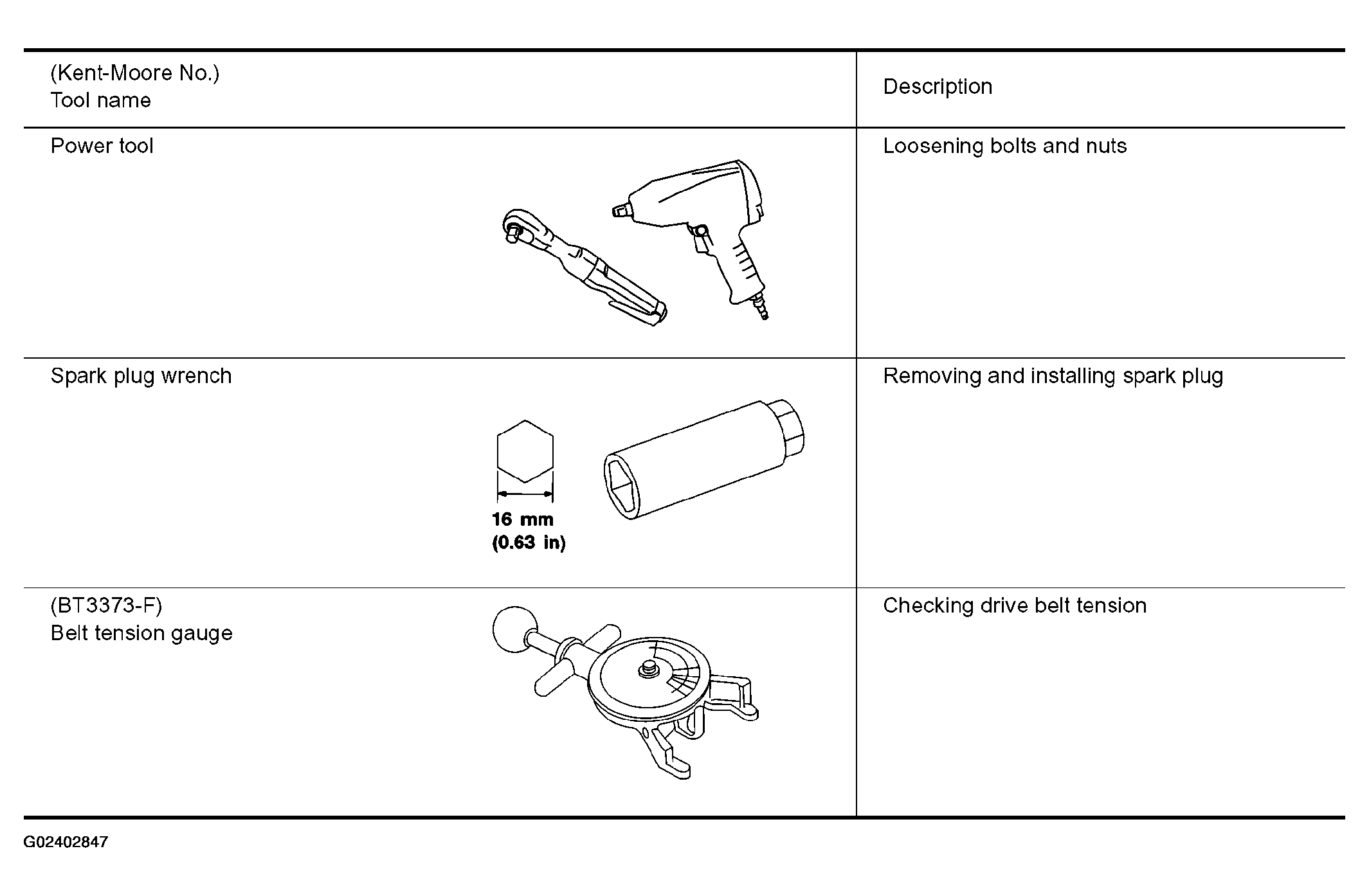 | (Kent-Moore No.) Tool name | Description |
|---|---|
| Power tool | Loosening bolts and nuts |
| Spark plug wrench 16 mm (0.63 in) | Removing and installing spark plug |
| (BT3373-F) Belt tension gauge | Checking drive belt tension |

G02402847