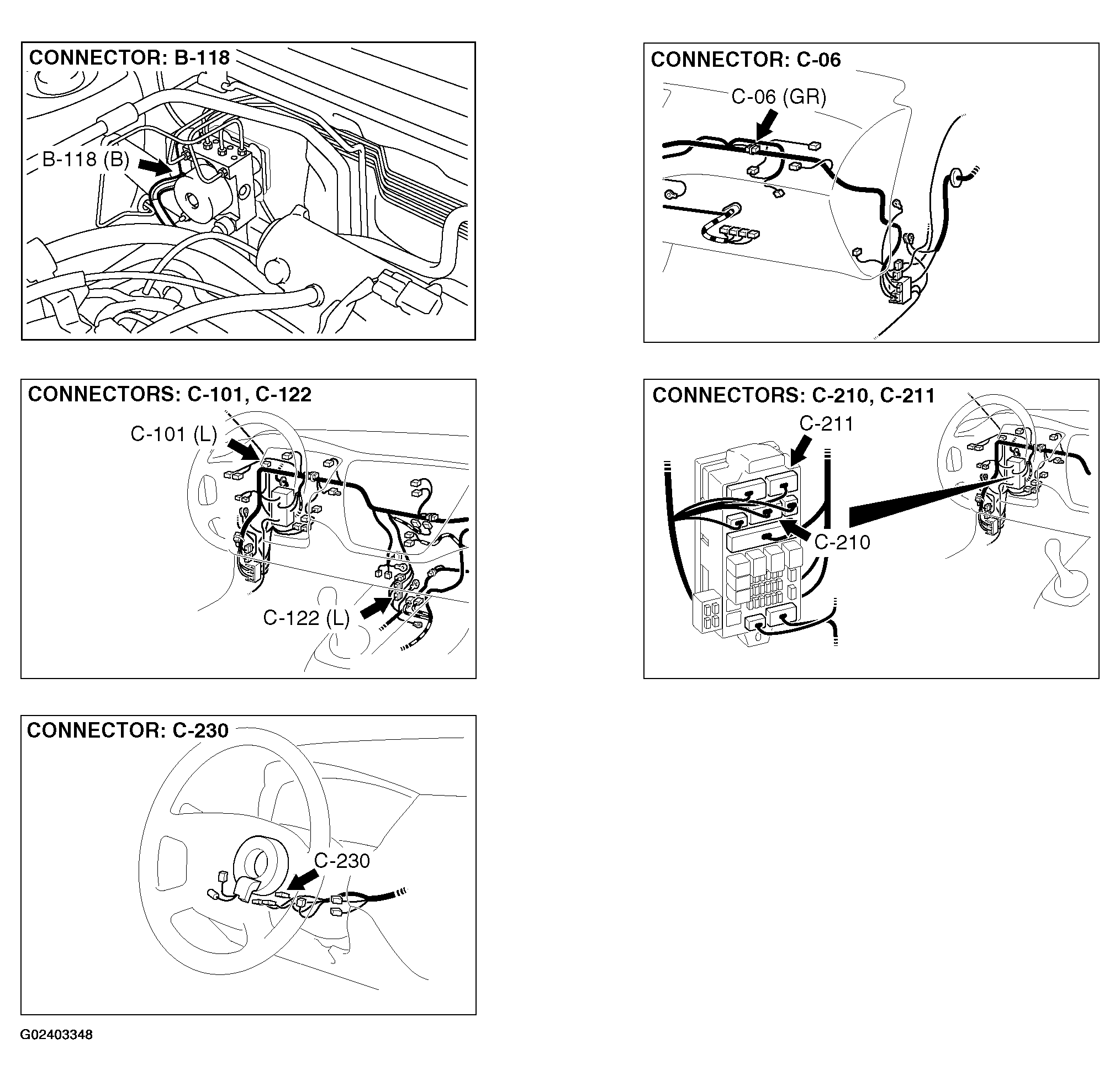 CONNECTOR: B-118

B-118 (B)

CONNECTOR: C-06

C-06 (GR)

CONNECTORS: C-101, C-122

C-101 (L)

C-122 (L)

CONNECTORS: C-210, C-211

C-211

C-210

CONNECTOR: C-230

C-230

G02403348