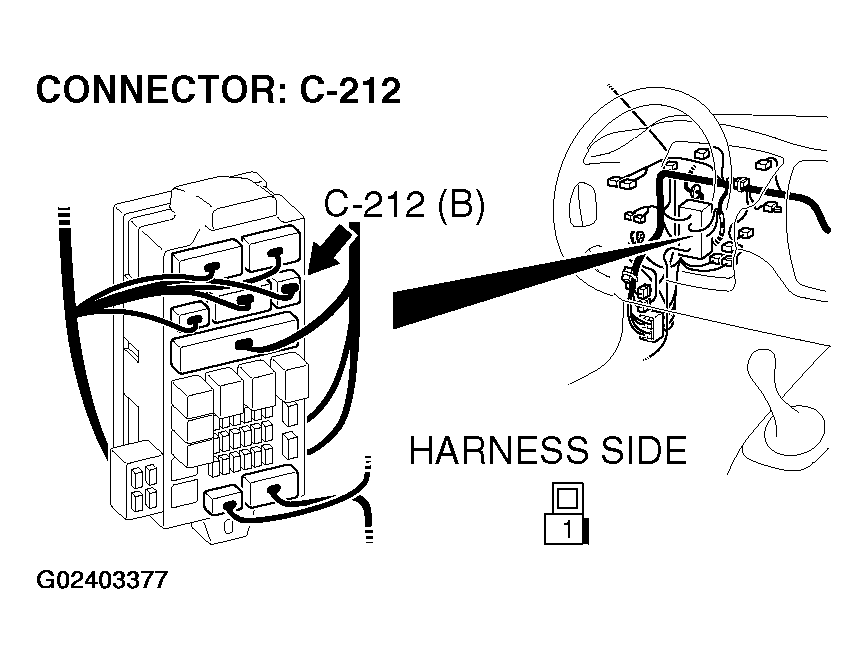 CONNECTOR: C-212

C-212 (B)

HARNESS SIDE

1

G02403377