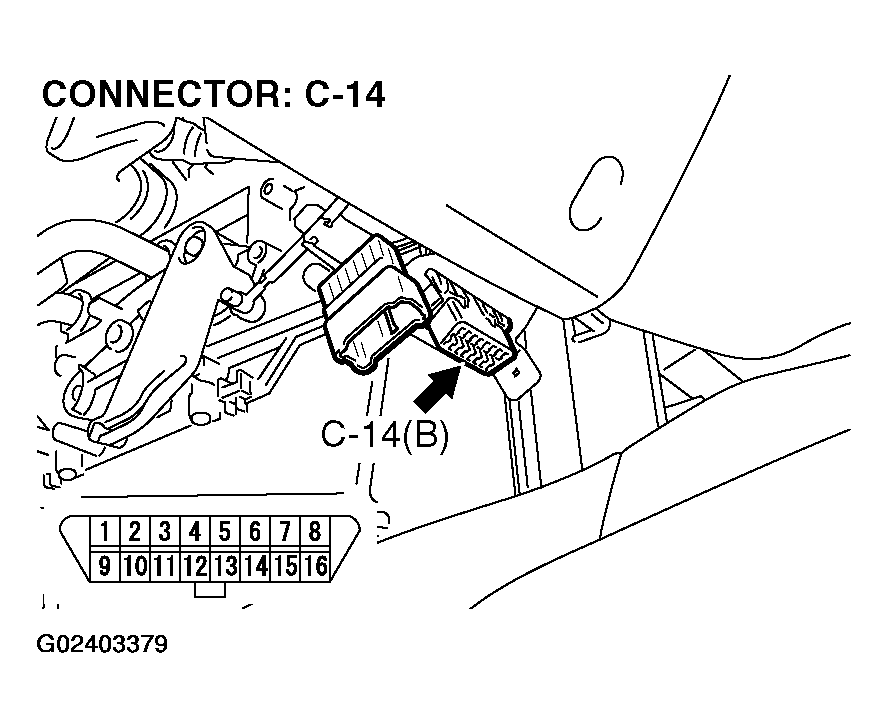 CONNECTOR: C-14

C-14(B)

| 1 | 2 | 3 | 4 | 5 | 6 | 7 | 8 |
|---|---|---|---|---|---|---|---|
| 9 | 10 | 11 | 12 | 13 | 14 | 15 | 16 |

G02403379