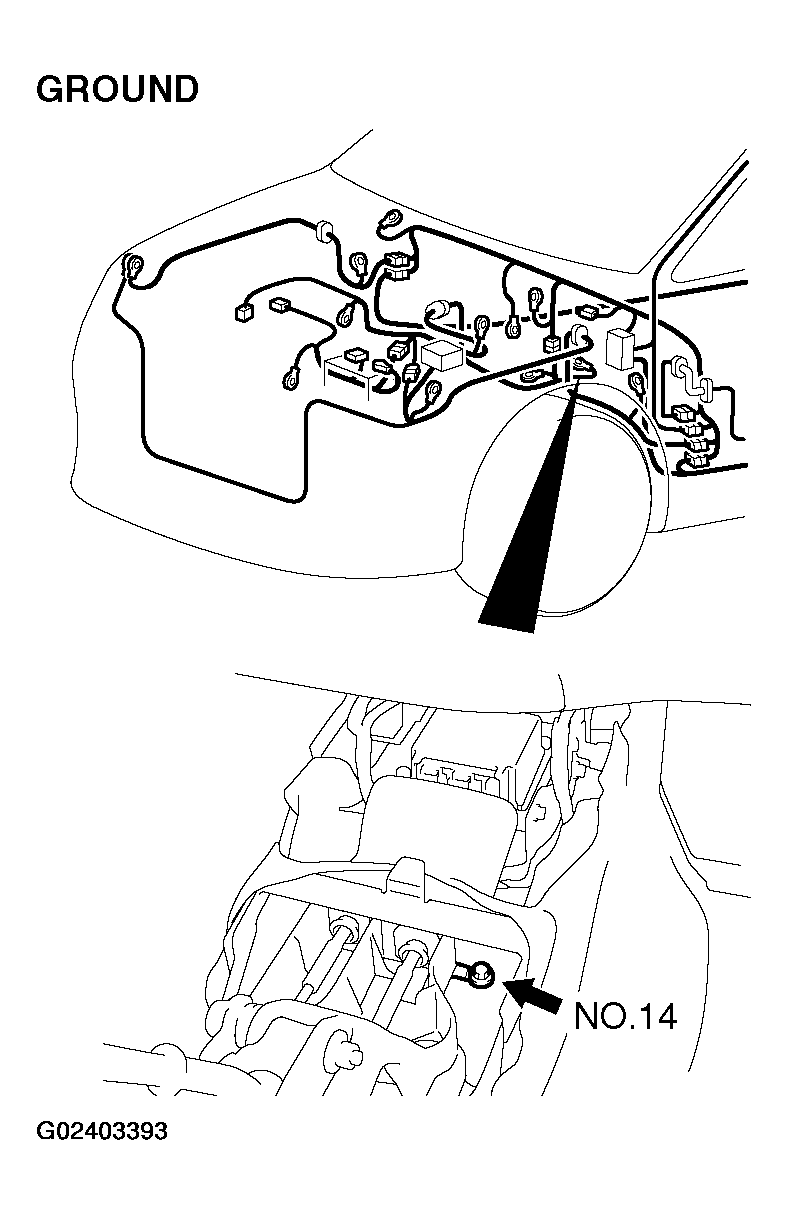 GROUND

NO.14

G02403393