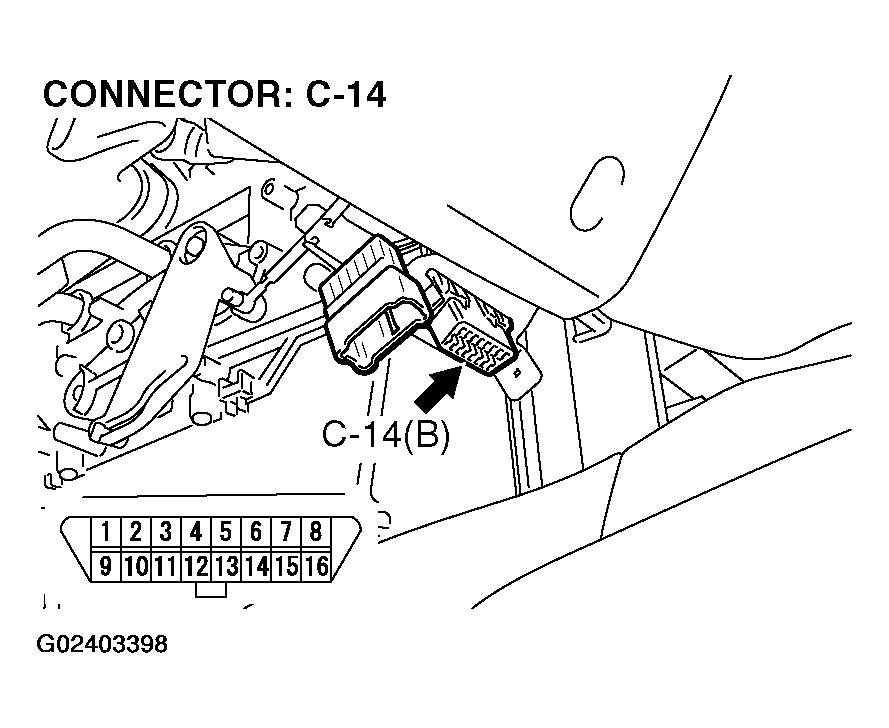 CONNECTOR: C-14

C-14(B)

| 1 | 2 | 3 | 4 | 5 | 6 | 7 | 8 |
|---|---|---|---|---|---|---|---|
| 9 | 10 | 11 | 12 | 13 | 14 | 15 | 16 |

G02403398