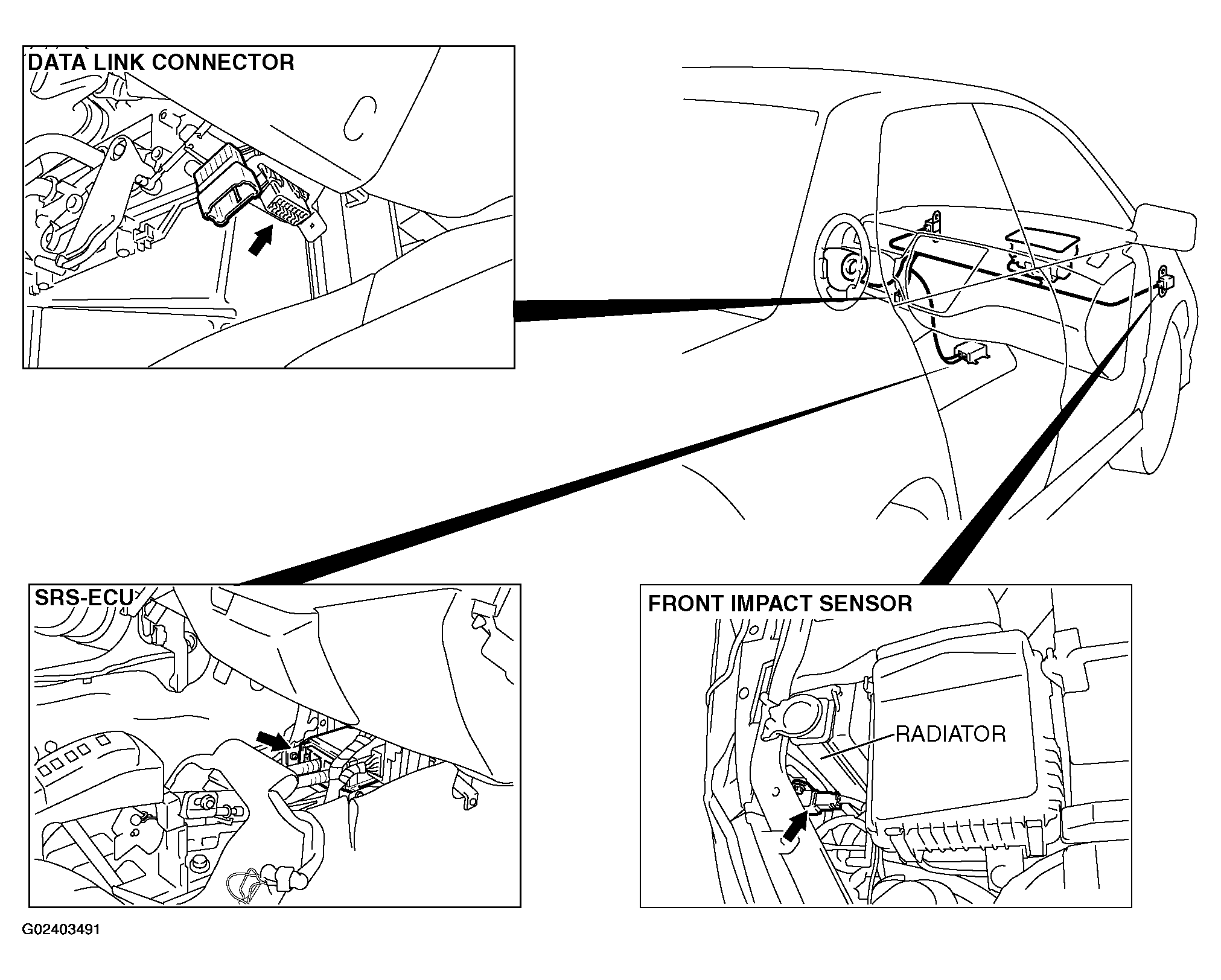 DATA LINK CONNECTOR

SRS-ECU

FRONT IMPACT SENSOR

RADIATOR

G02403491