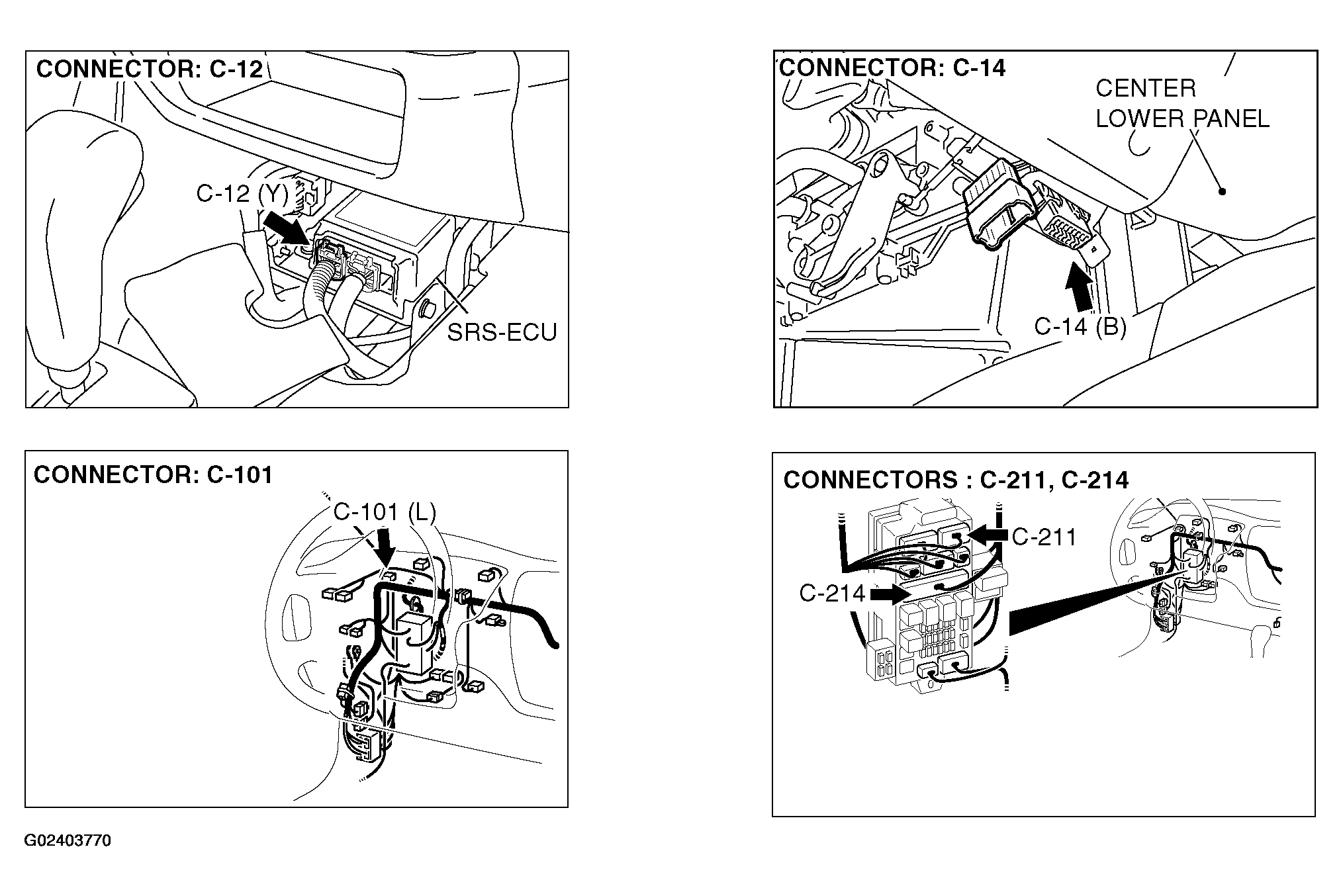 CONNECTOR: C-12

C-12 (Y)

SRS-ECU

CONNECTOR: C-14

CENTER LOWER PANEL

C-14 (B)

CONNECTOR: C-101

C-101 (L)

CONNECTORS : C-211, C-214

C-211

C-214

G02403770