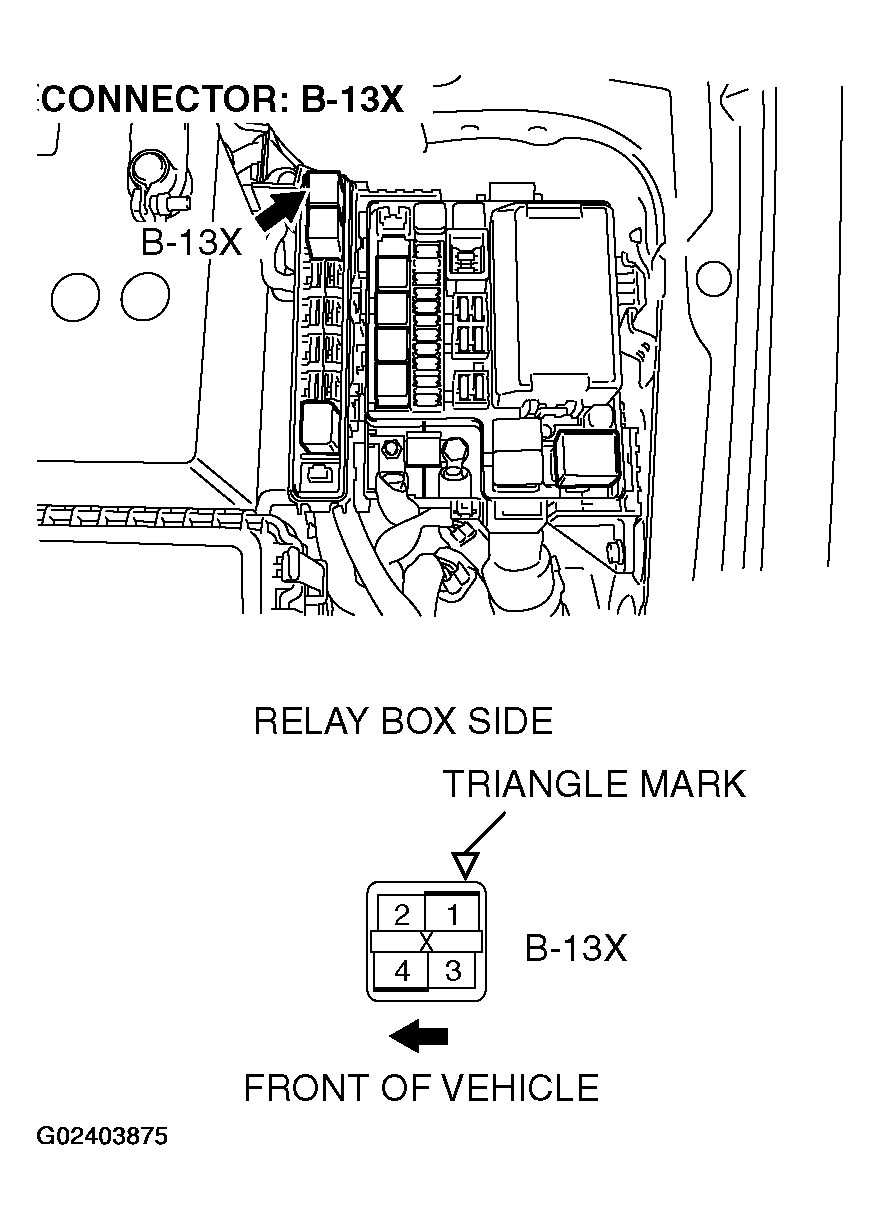 CONNECTOR: B-13X

B-13X

RELAY BOX SIDE

TRIANGLE MARK

2 1
X
4 3

B-13X

FRONT OF VEHICLE

G02403875