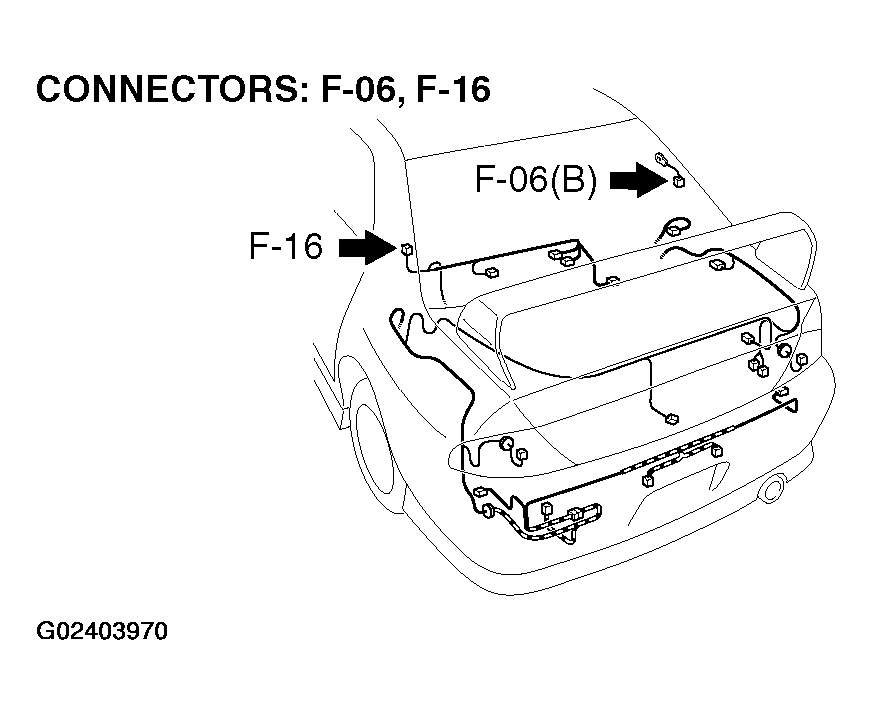 CONNECTORS: F-06, F-16

F-06(B)

F-16

G02403970