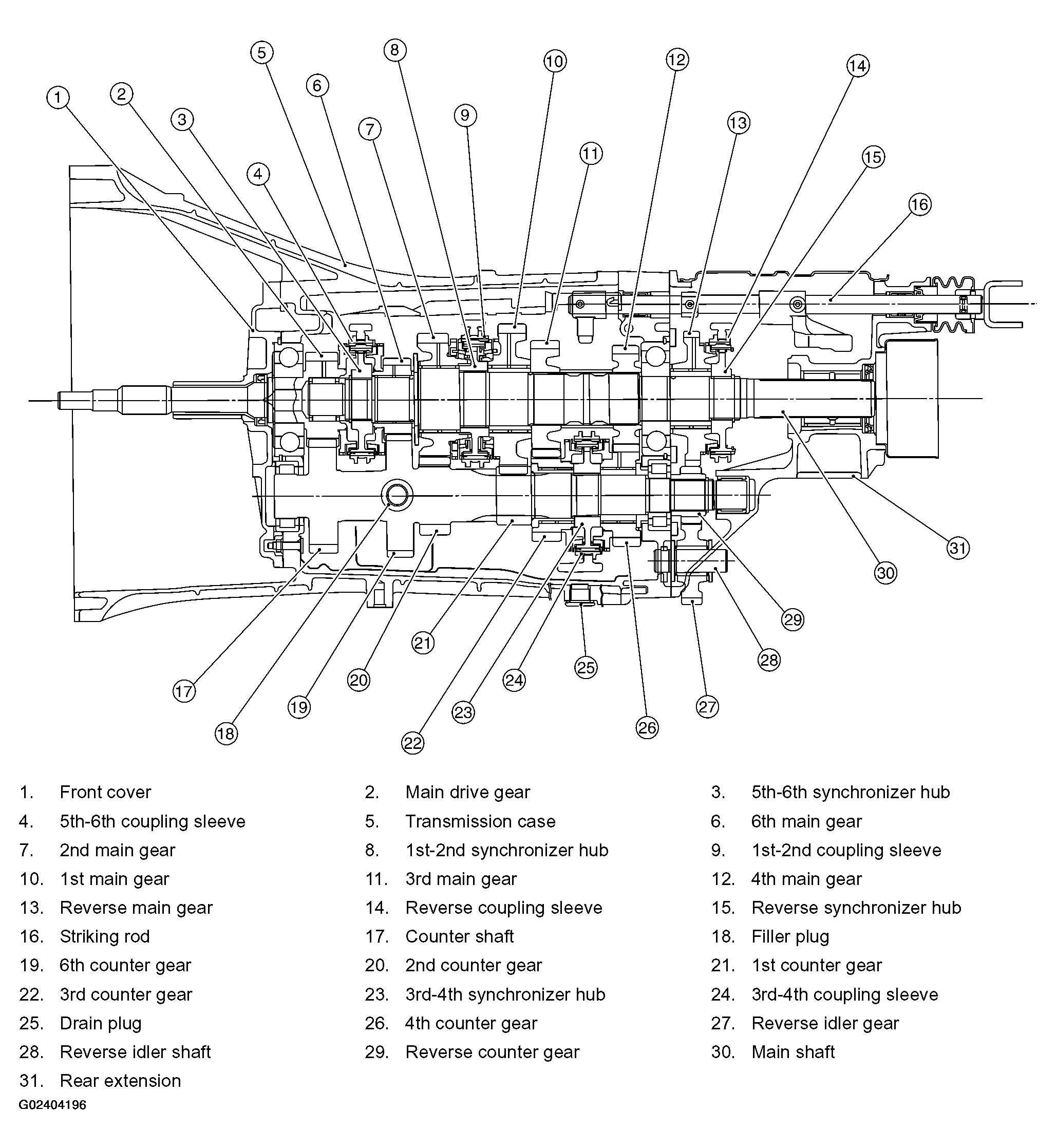 1 2 3 4 5 6 7 8 9 10 11 12 13 14 15 16 17 18 19 20 21 22 23 24 25 26 27 28 29 30 31

1. Front cover
2. Main drive gear
3. 5th-6th synchronizer hub
4. 5th-6th coupling sleeve
5. Transmission case
6. 6th main gear
7. 2nd main gear
8. 1st-2nd synchronizer hub
9. 1st-2nd coupling sleeve
10. 1st main gear
11. 3rd main gear
12. 4th main gear
13. Reverse main gear
14. Reverse coupling sleeve
15. Reverse synchronizer hub
16. Striking rod
17. Counter shaft
18. Filler plug
19. 6th counter gear
20. 2nd counter gear
21. 1st counter gear
22. 3rd counter gear
23. 3rd-4th synchronizer hub
24. 3rd-4th coupling sleeve
25. Drain plug
26. 4th counter gear
27. Reverse idler gear
28. Reverse idler shaft
29. Reverse counter gear
30. Main shaft
31. Rear extension

G02404196