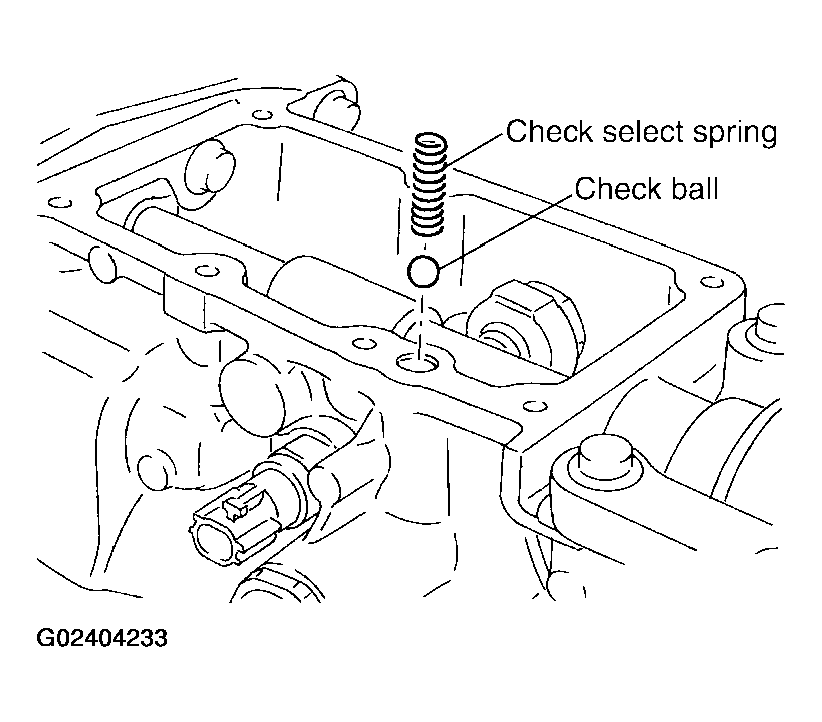 Check select spring
Check ball

G02404233