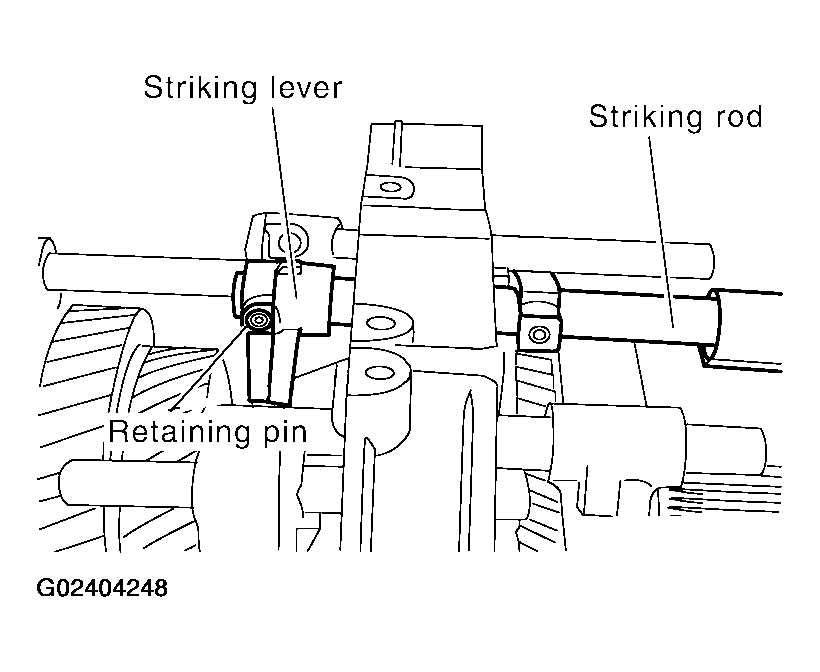 Striking lever
Striking rod
Retaining pin
G02404248