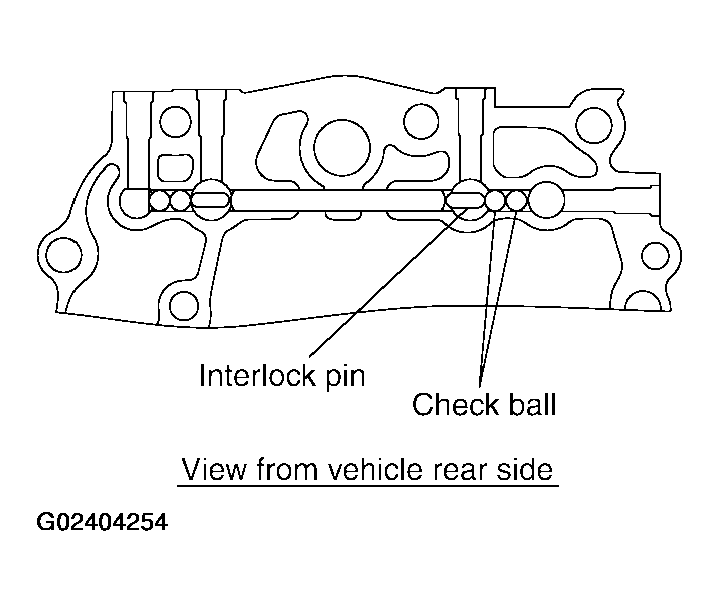 Interlock pin

Check ball

View from vehicle rear side

G02404254