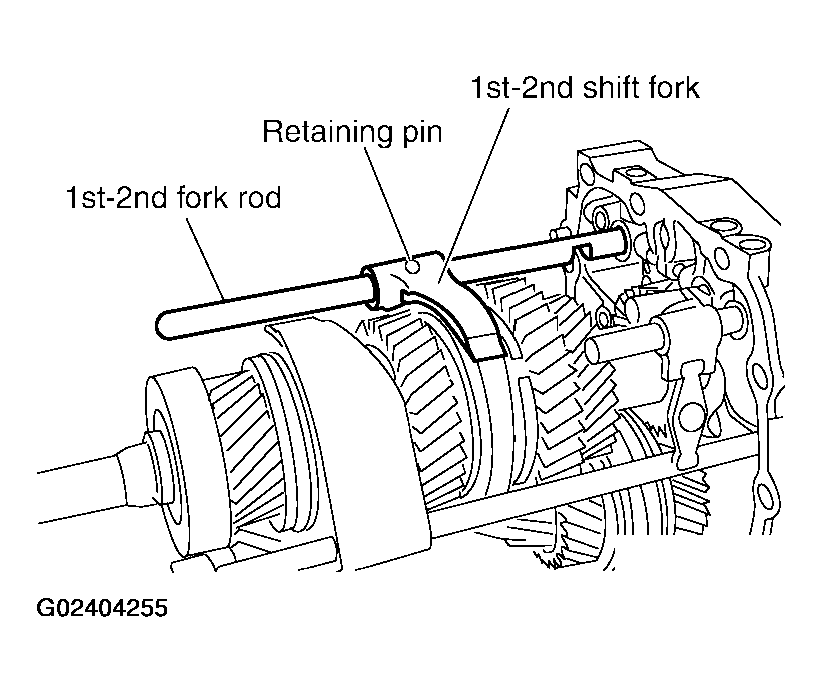 1st-2nd shift fork
Retaining pin
1st-2nd fork rod
G02404255