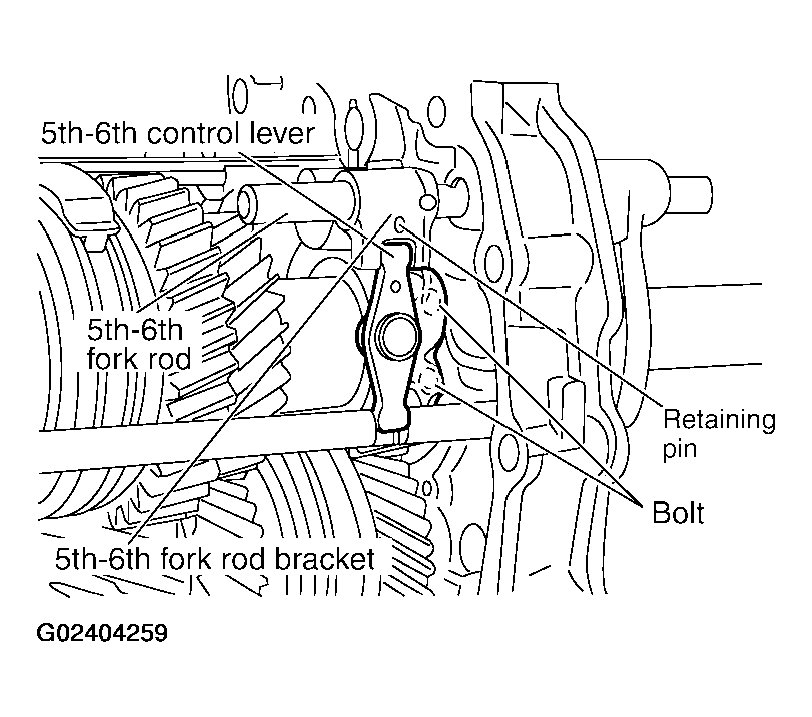 5th-6th control lever

5th-6th fork rod

Retaining pin

Bolt

5th-6th fork rod bracket

G02404259