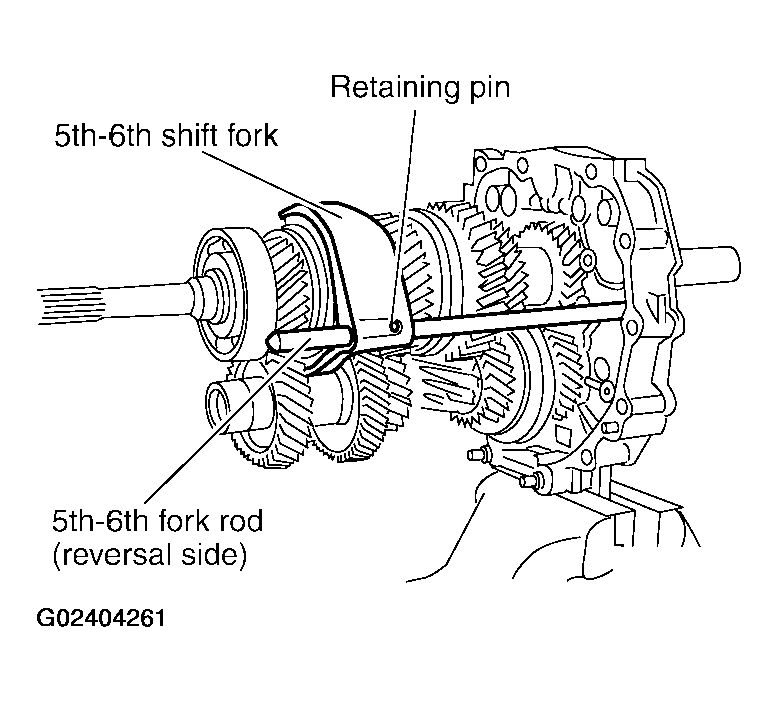 Retaining pin

5th-6th shift fork

5th-6th fork rod
(reversal side)

G02404261